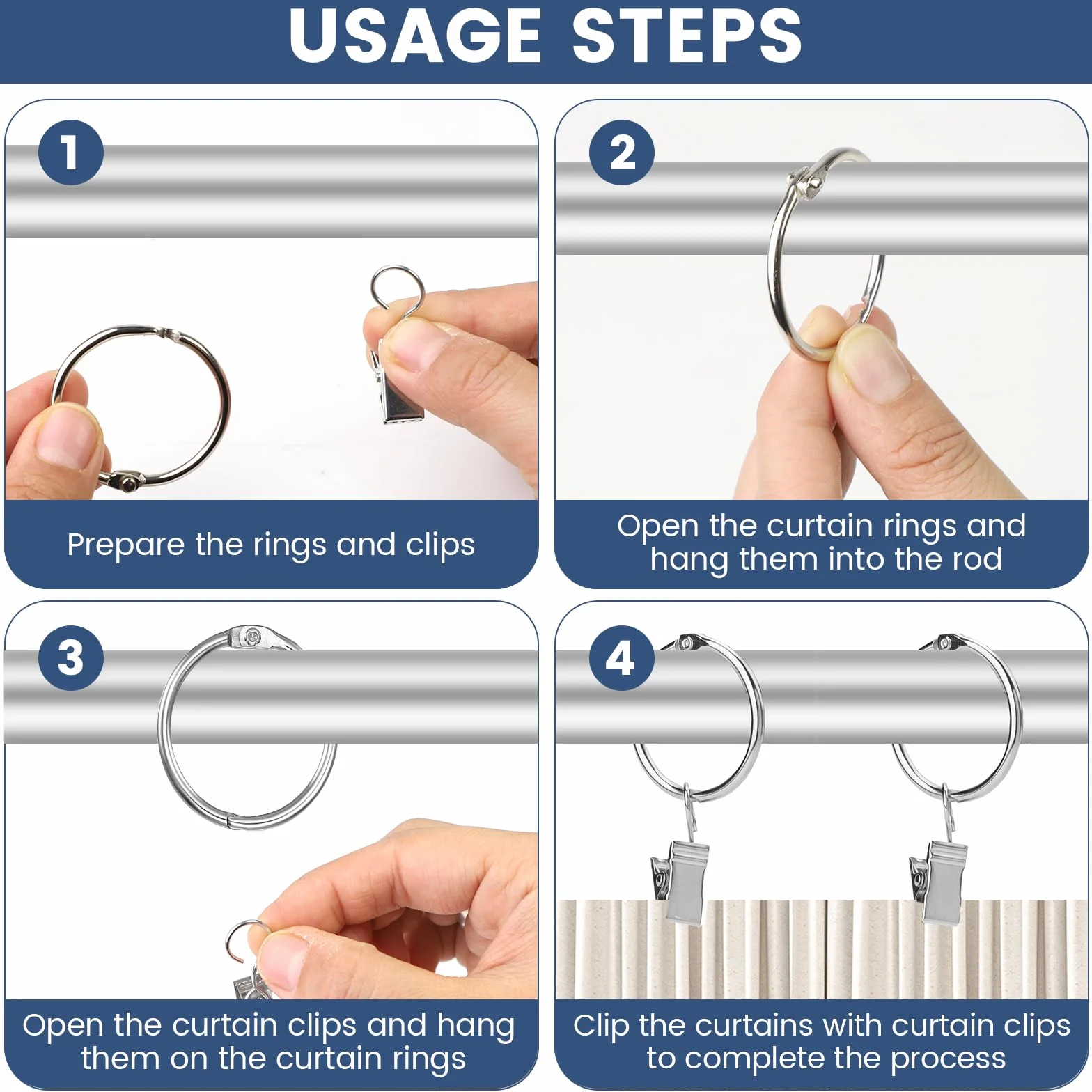 USAGE STEPS

1

Prepare the rings and clips

2

Open the curtain rings and hang them into the rod

3

Open the curtain clips and hang them on the curtain rings

4

Clip the curtains with curtain clips to complete the process