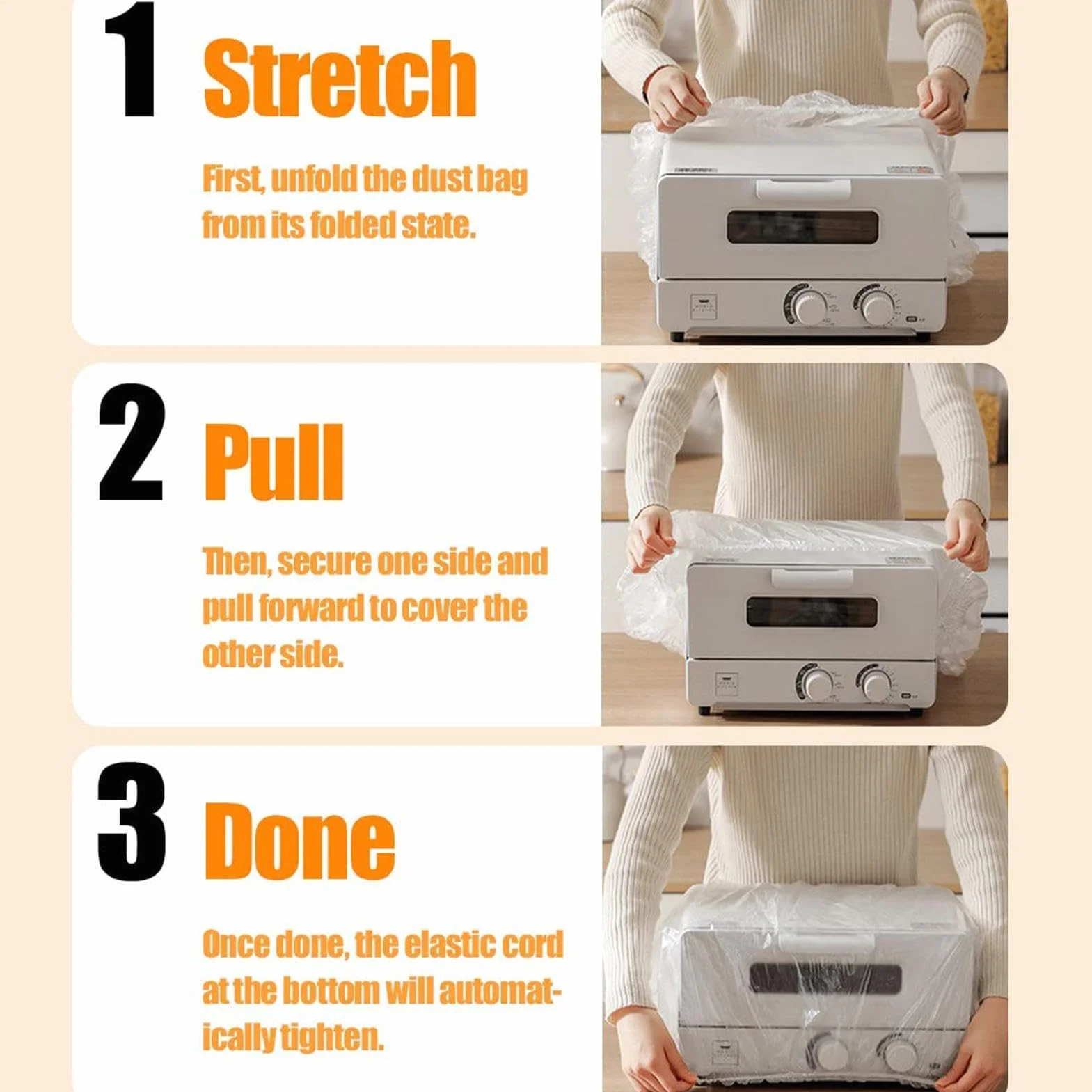 1 Stretch

First, unfold the dust bag from its folded state.

2 Pull

Then, secure one side and pull forward to cover the other side.

3 Done

Once done, the elastic cord at the bottom will automatically tighten.