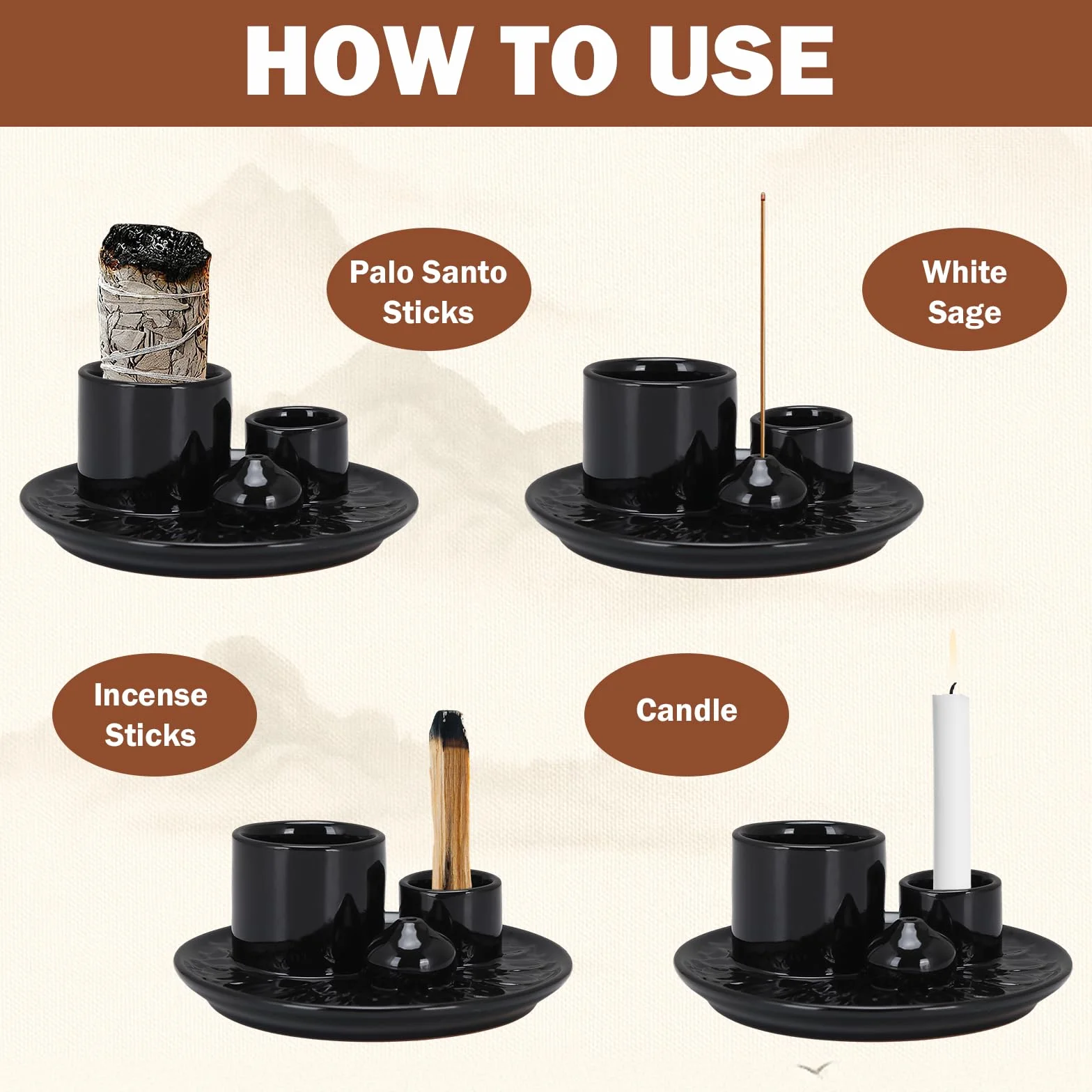 HOW TO USE

Palo Santo Sticks

White Sage

Incense Sticks

Candle