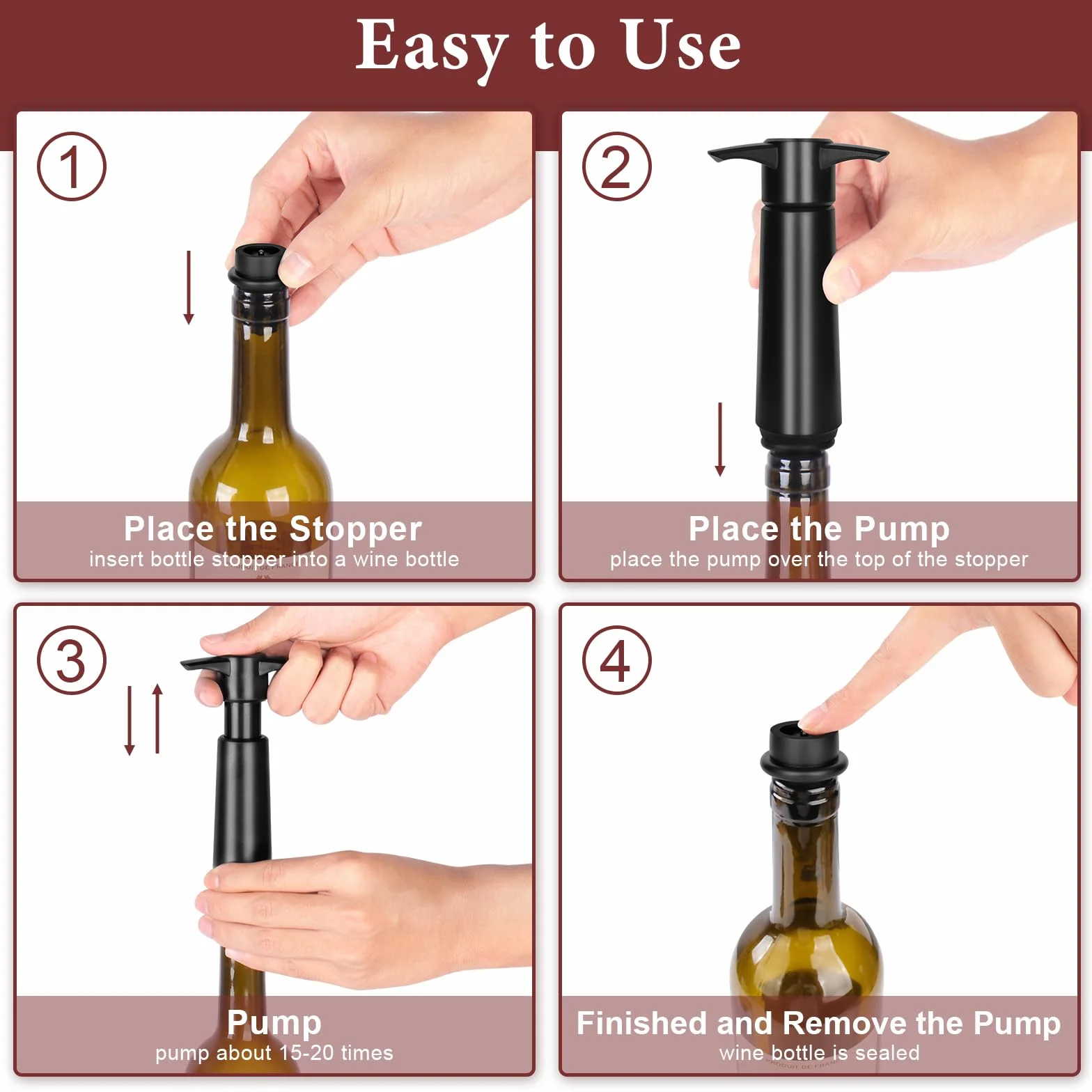 Easy to Use

1

Place the Stopper
insert bottle stopper into a wine bottle

2

Place the Pump
place the pump over the top of the stopper

3

Pump
pump about 15-20 times

4

Finished and Remove the Pump
wine bottle is sealed