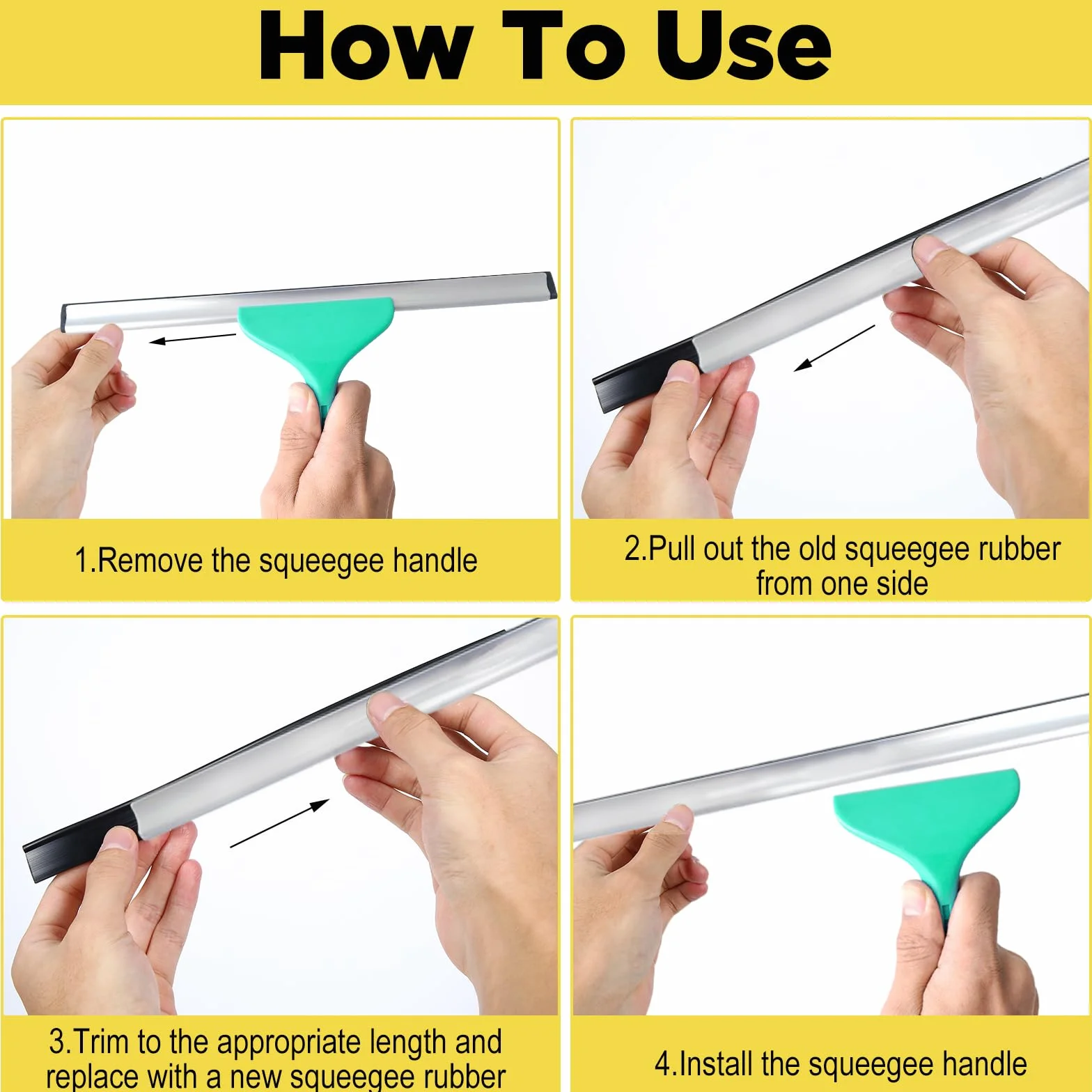 How To Use

1.Remove the squeegee handle

2.Pull out the old squeegee rubber from one side

3.Trim to the appropriate length and replace with a new squeegee rubber

4.Install the squeegee handle