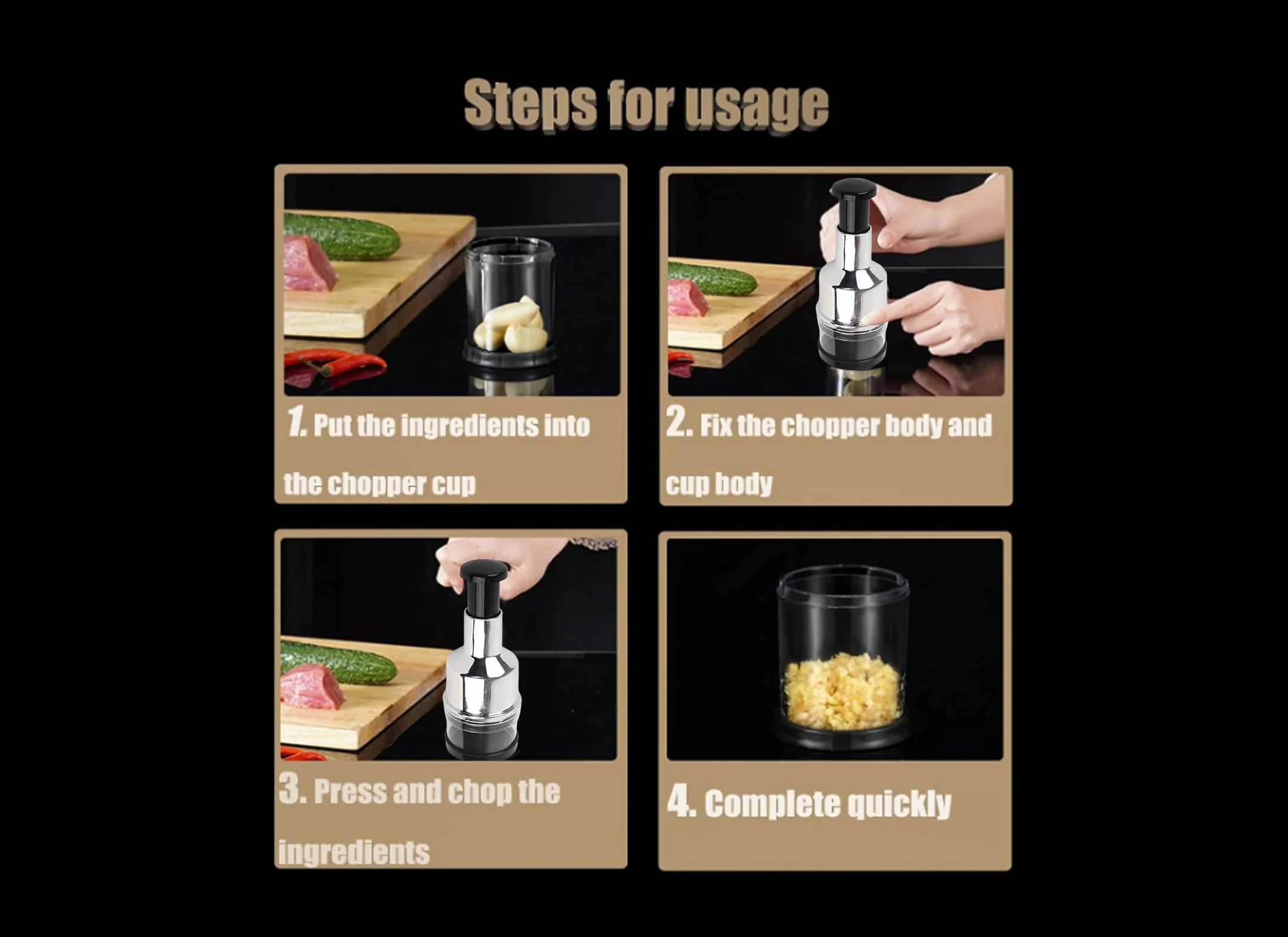 Steps for usage

1. Put the ingredients into the chopper cup

2. Fix the chopper body and cup body

3. Press and chop the ingredients

4. Complete quickly