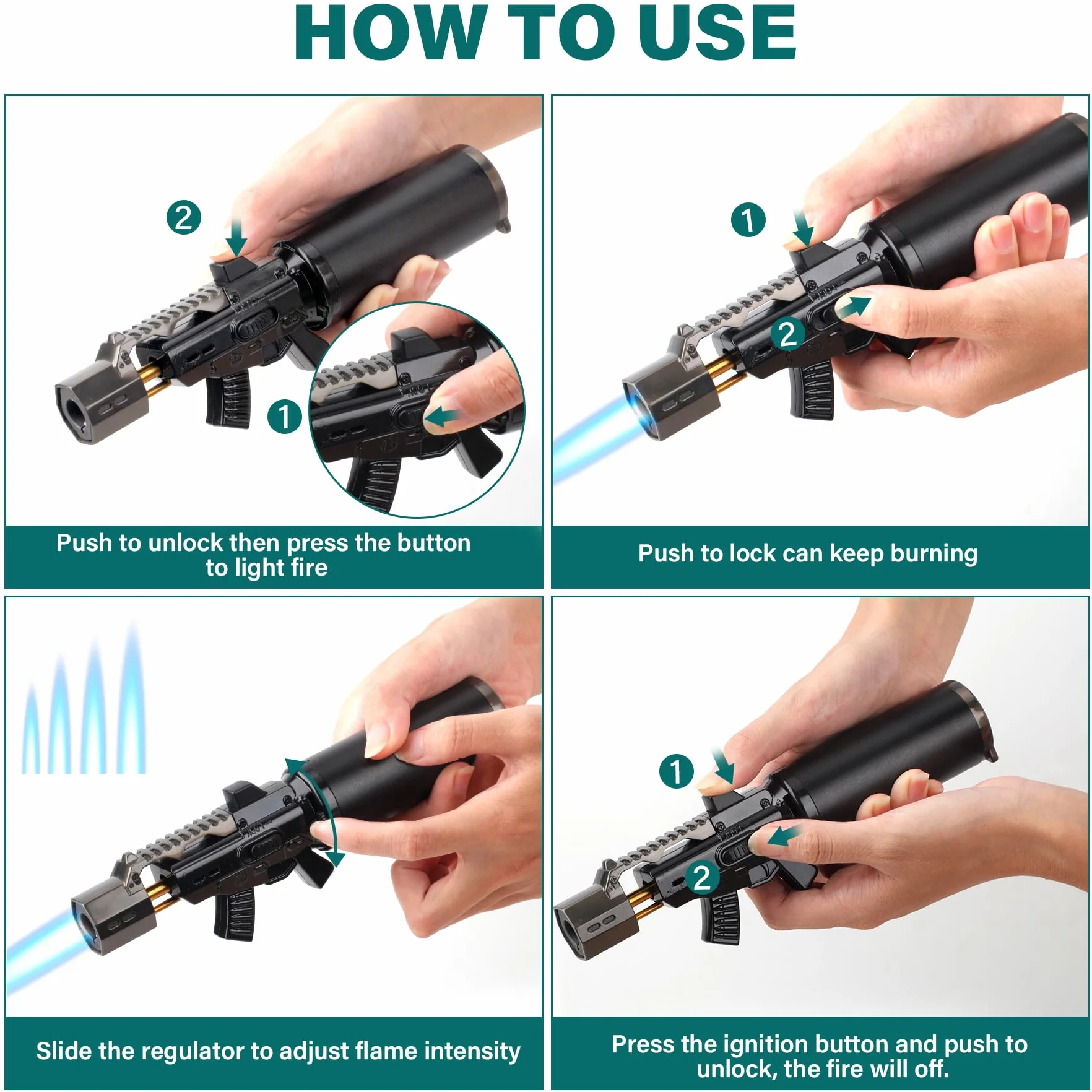 HOW TO USE

2
1

Push to unlock then press the button to light fire

1
2

Push to lock can keep burning

Slide the regulator to adjust flame intensity

1
2

Press the ignition button and push to unlock, the fire will off.