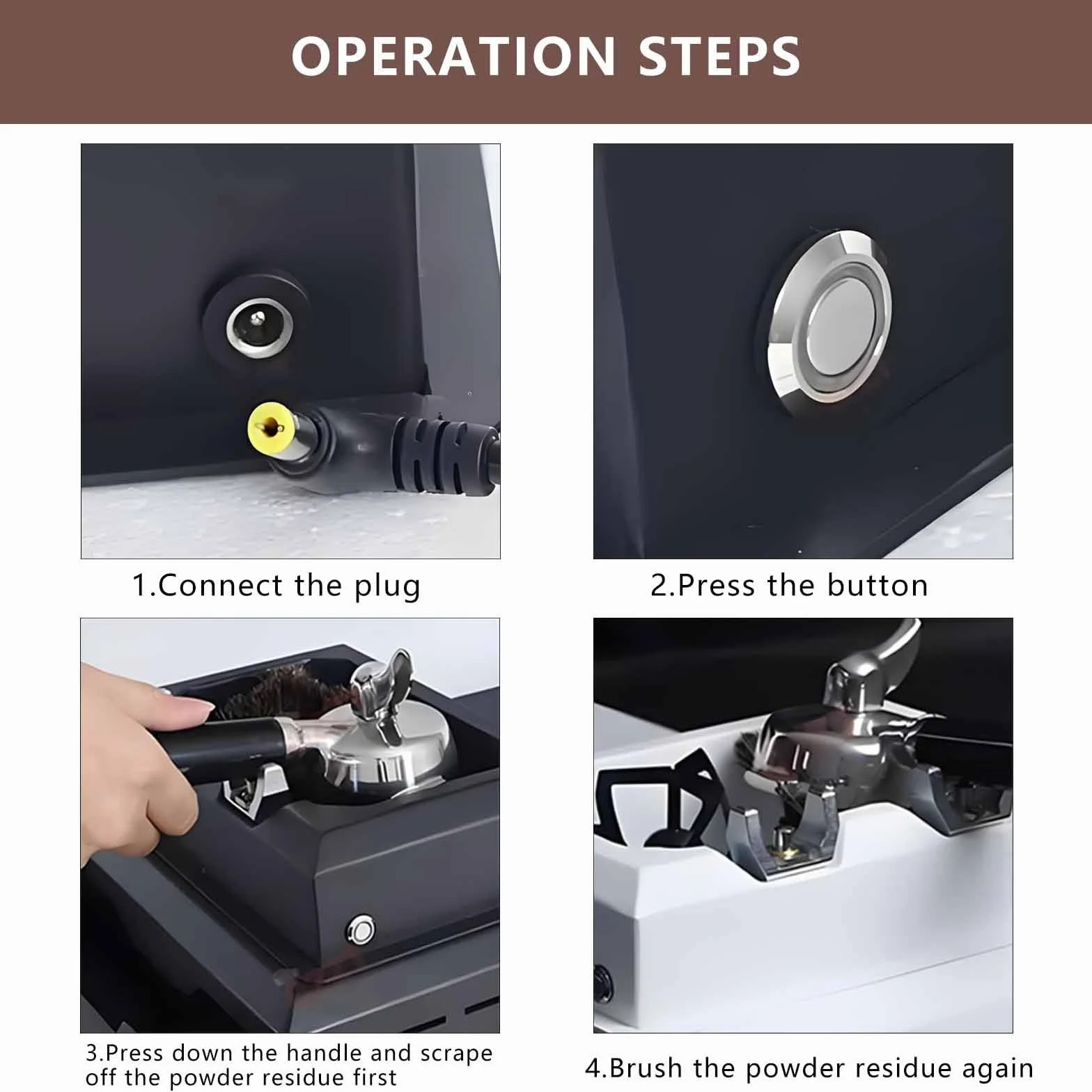 OPERATION STEPS

1.Connect the plug

2.Press the button

3.Press down the handle and scrape off the powder residue first

4.Brush the powder residue again