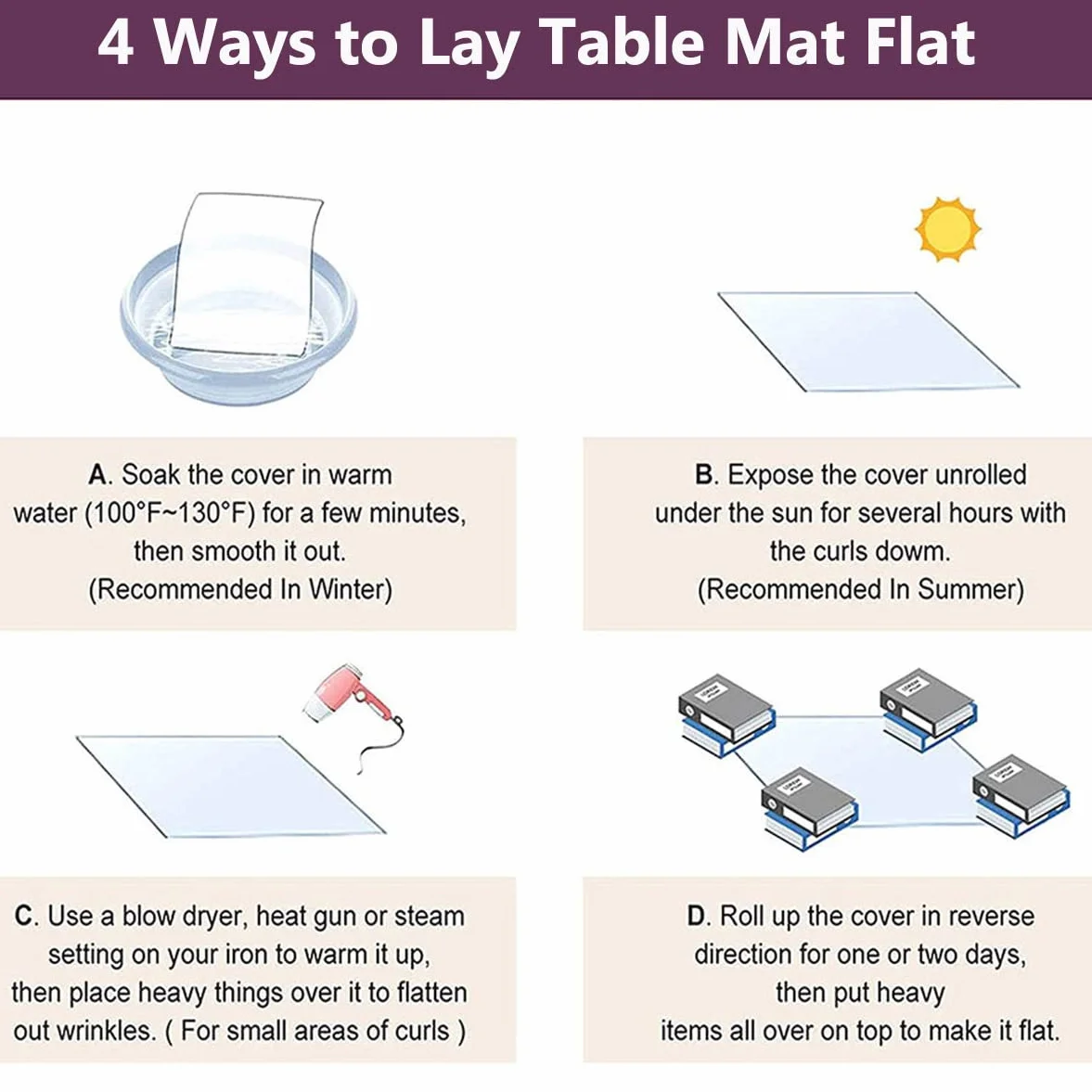 4 Ways to Lay Table Mat Flat

A. Soak the cover in warm water (100°F~130°F) for a few minutes, then smooth it out. (Recommended In Winter)

B. Expose the cover unrolled under the sun for several hours with the curls dowm. (Recommended In Summer)

C. Use a blow dryer, heat gun or steam setting on your iron to warm it up, then place heavy things over it to flatten out wrinkles. ( For small areas of curls )

D. Roll up the cover in reverse direction for one or two days, then put heavy items all over on top to make it flat.