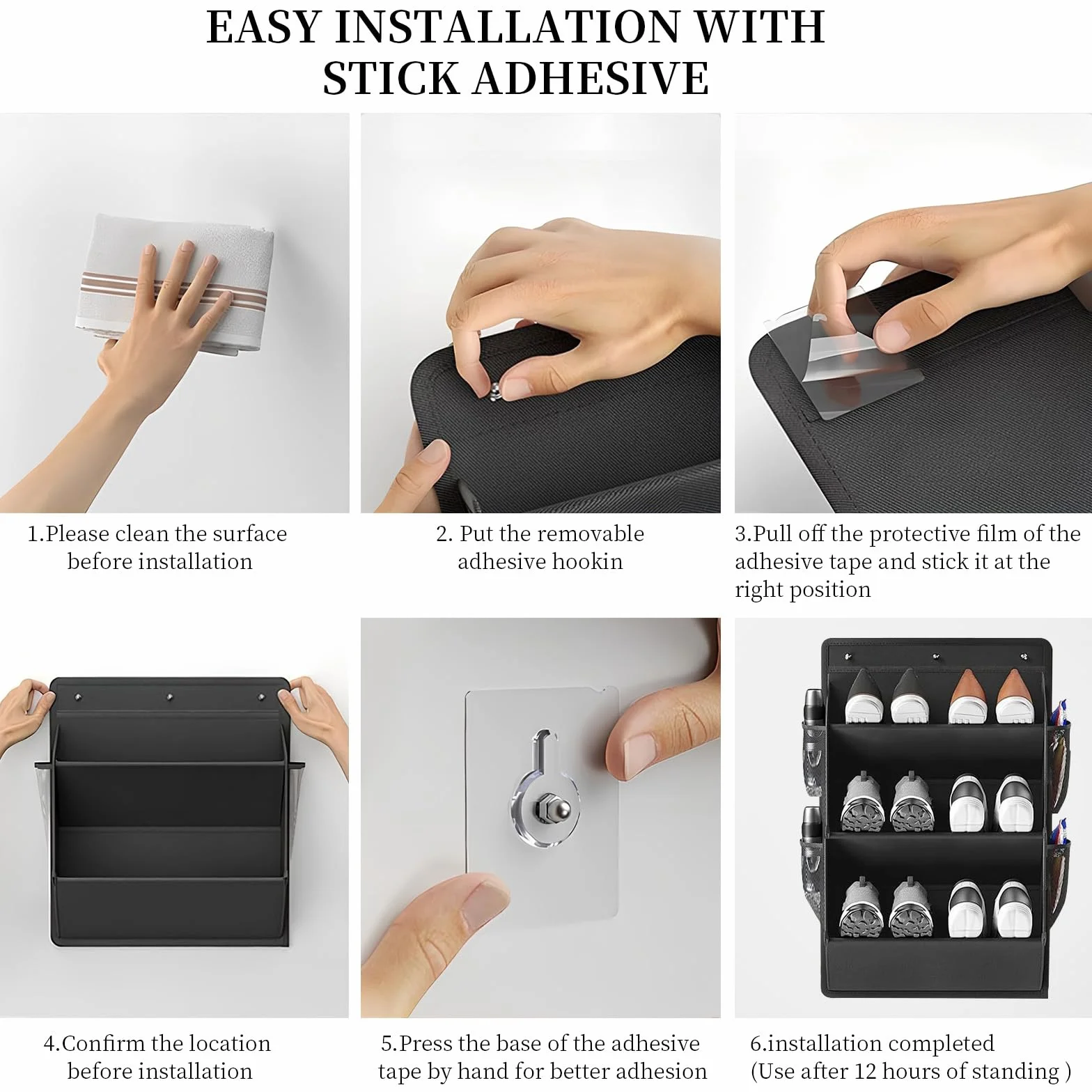 EASY INSTALLATION WITH STICK ADHESIVE

1.Please clean the surface before installation

2. Put the removable adhesive hookin

3.Pull off the protective film of the adhesive tape and stick it at the right position

4.Confirm the location before installation

5.Press the base of the adhesive tape by hand for better adhesion

6.installation completed (Use after 12 hours of standing )