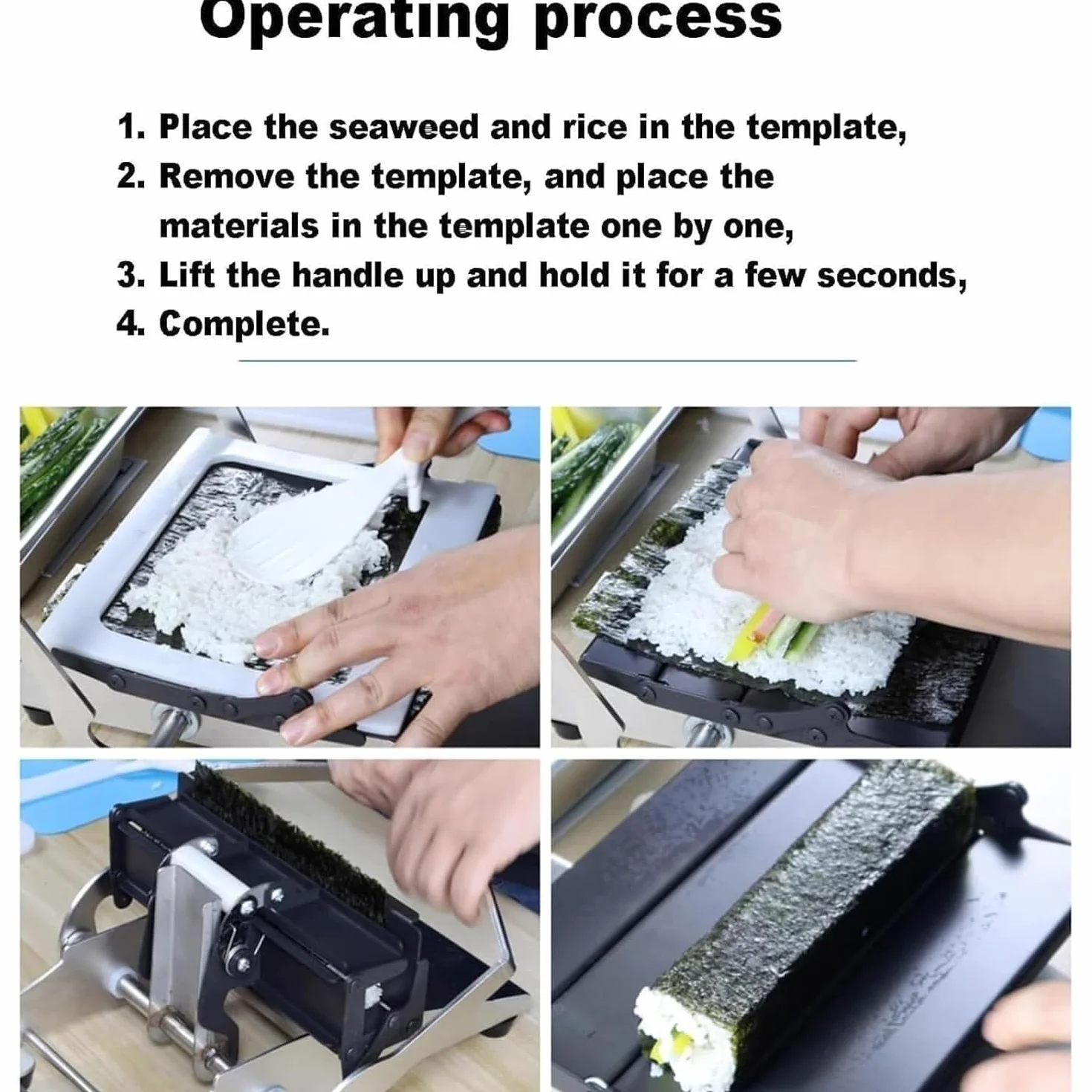 Operating process

1. Place the seaweed and rice in the template,
2. Remove the template, and place the materials in the template one by one,
3. Lift the handle up and hold it for a few seconds,
4. Complete.