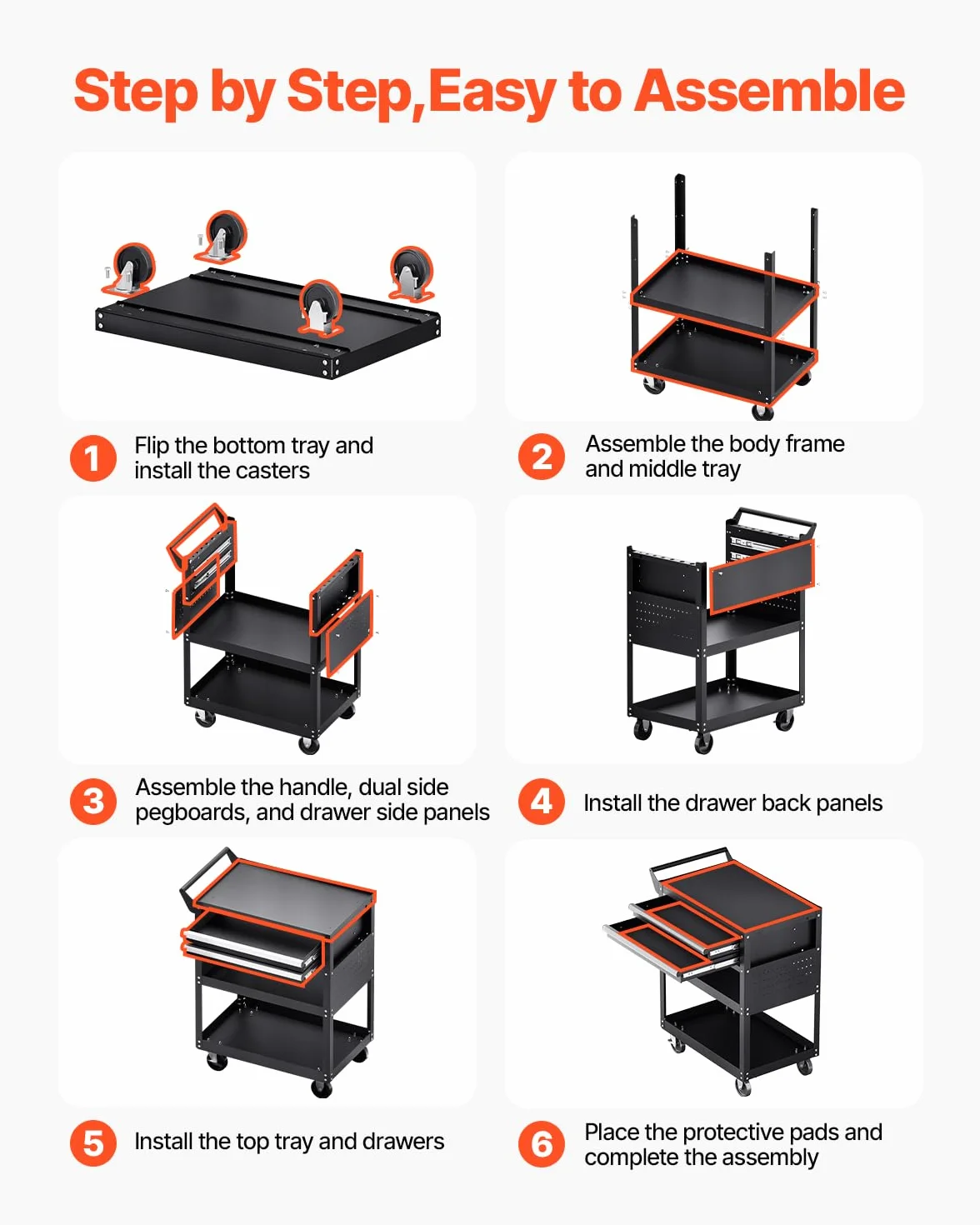 Step by Step,Easy to Assemble

1 Flip the bottom tray and install the casters

2 Assemble the body frame and middle tray

3 Assemble the handle, dual side pegboards, and drawer side panels

4 Install the drawer back panels

5 Install the top tray and drawers

6 Place the protective pads and complete the assembly