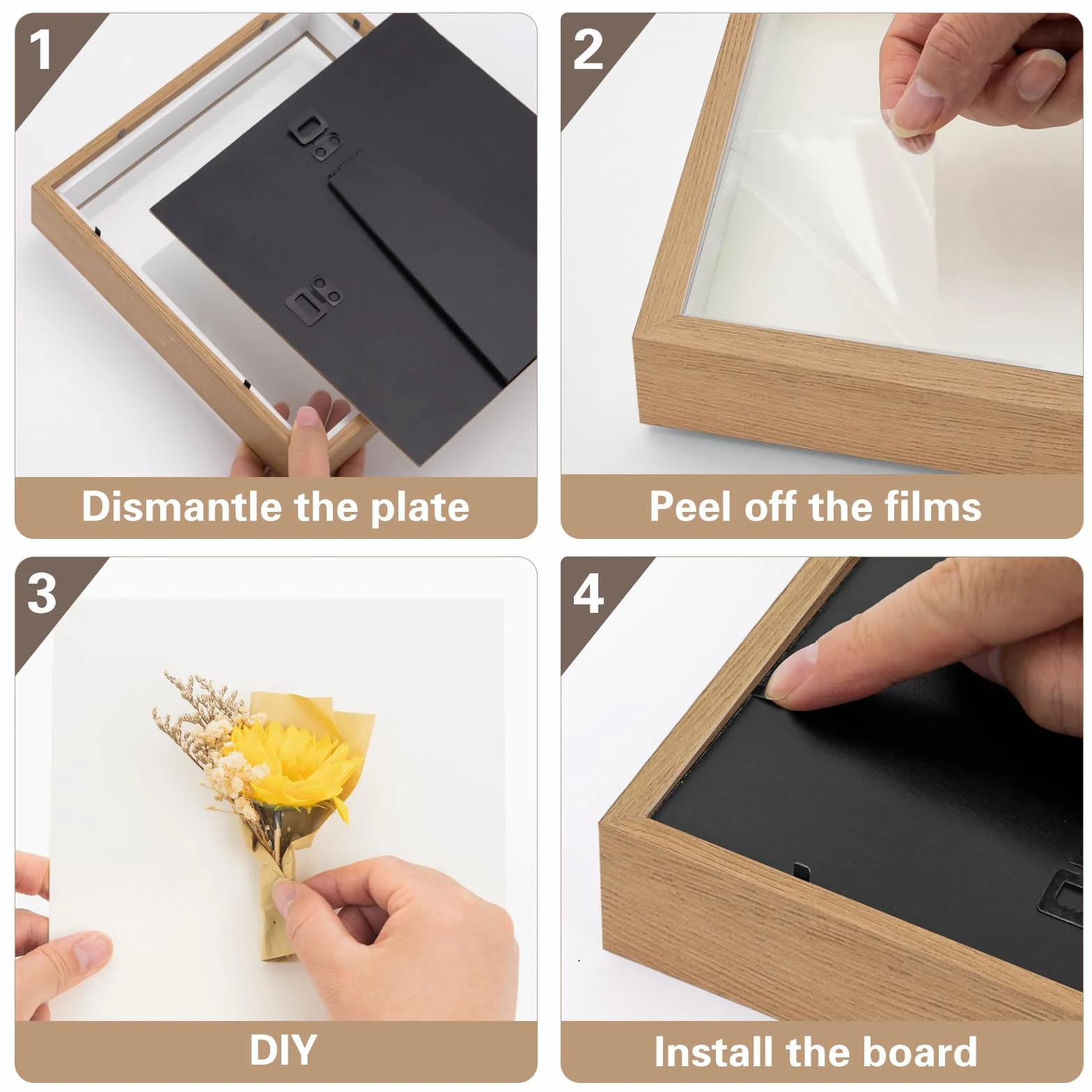 1

Dismantle the plate

2

Peel off the films

3

DIY

4

Install the board