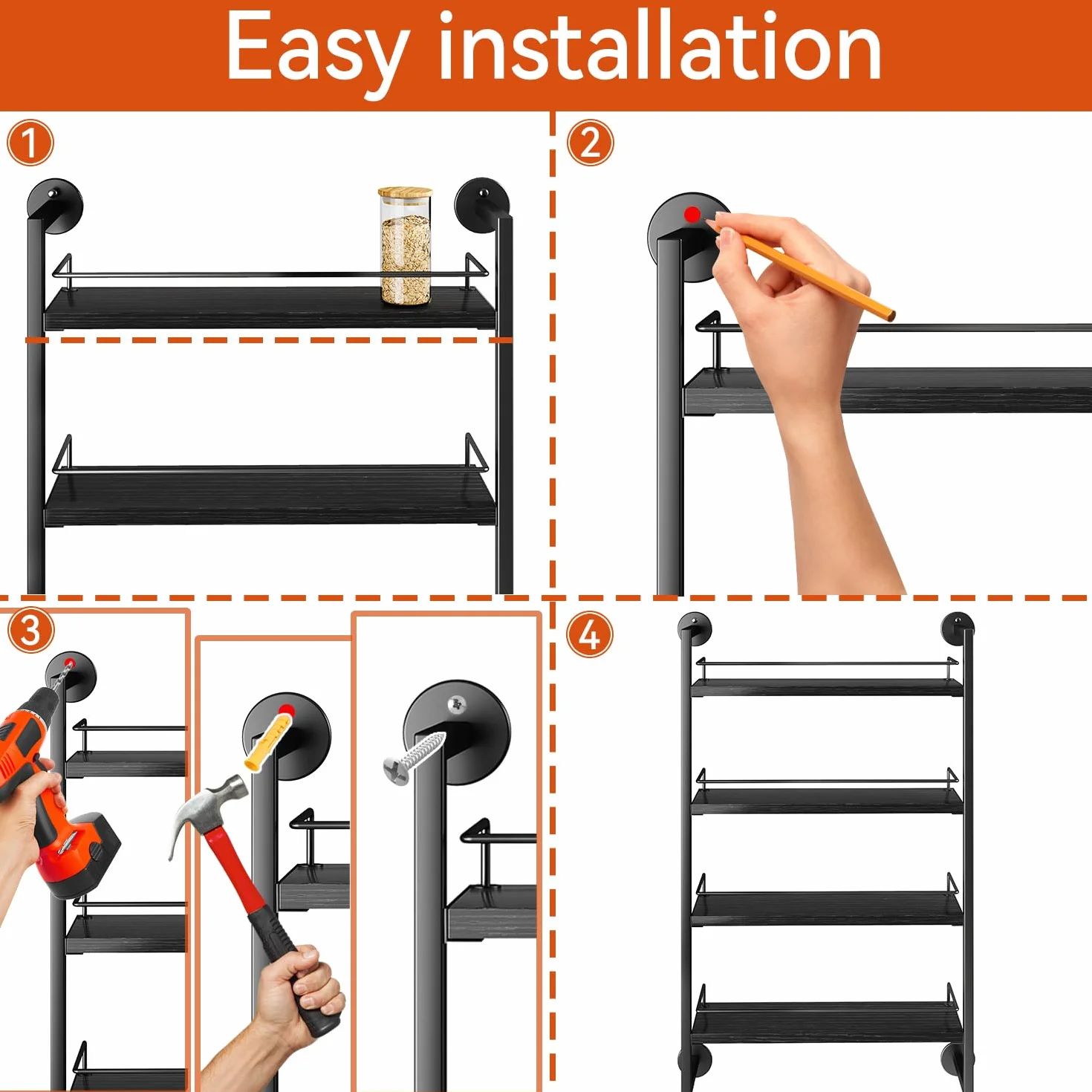 Easy installation

1

2

3

4