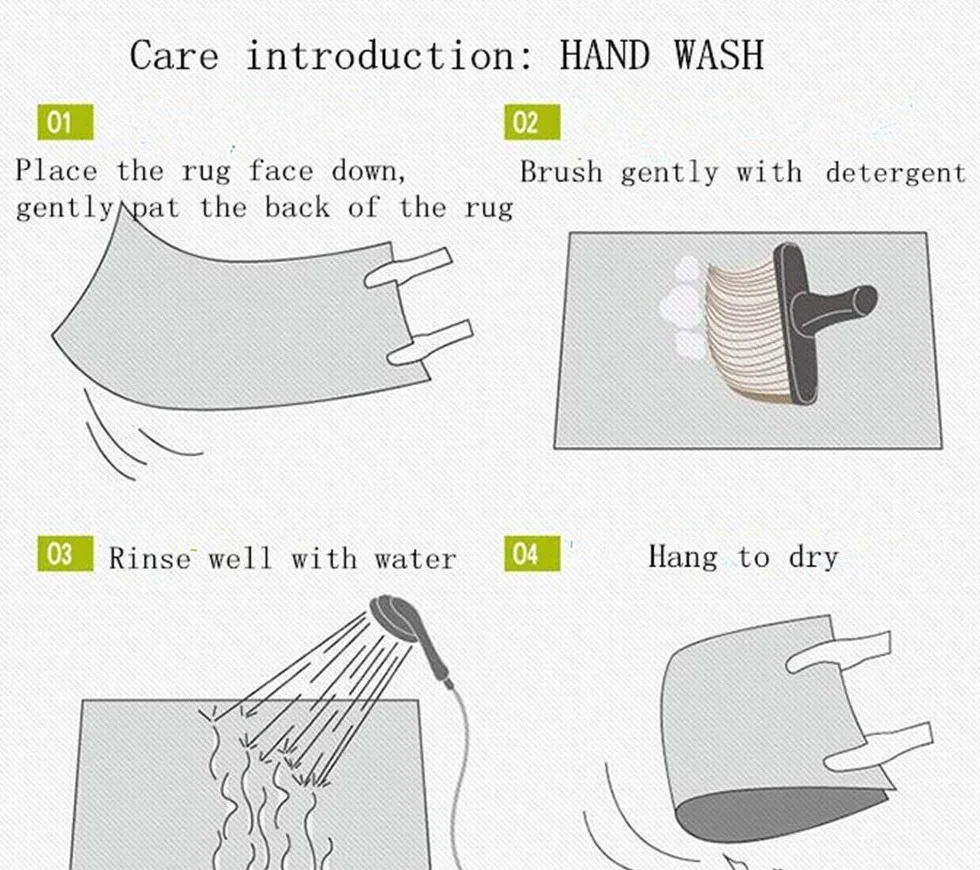 Care introduction: HAND WASH

01
Place the rug face down, gently pat the back of the rug

02
Brush gently with detergent

03 Rinse well with water

04 Hang to dry