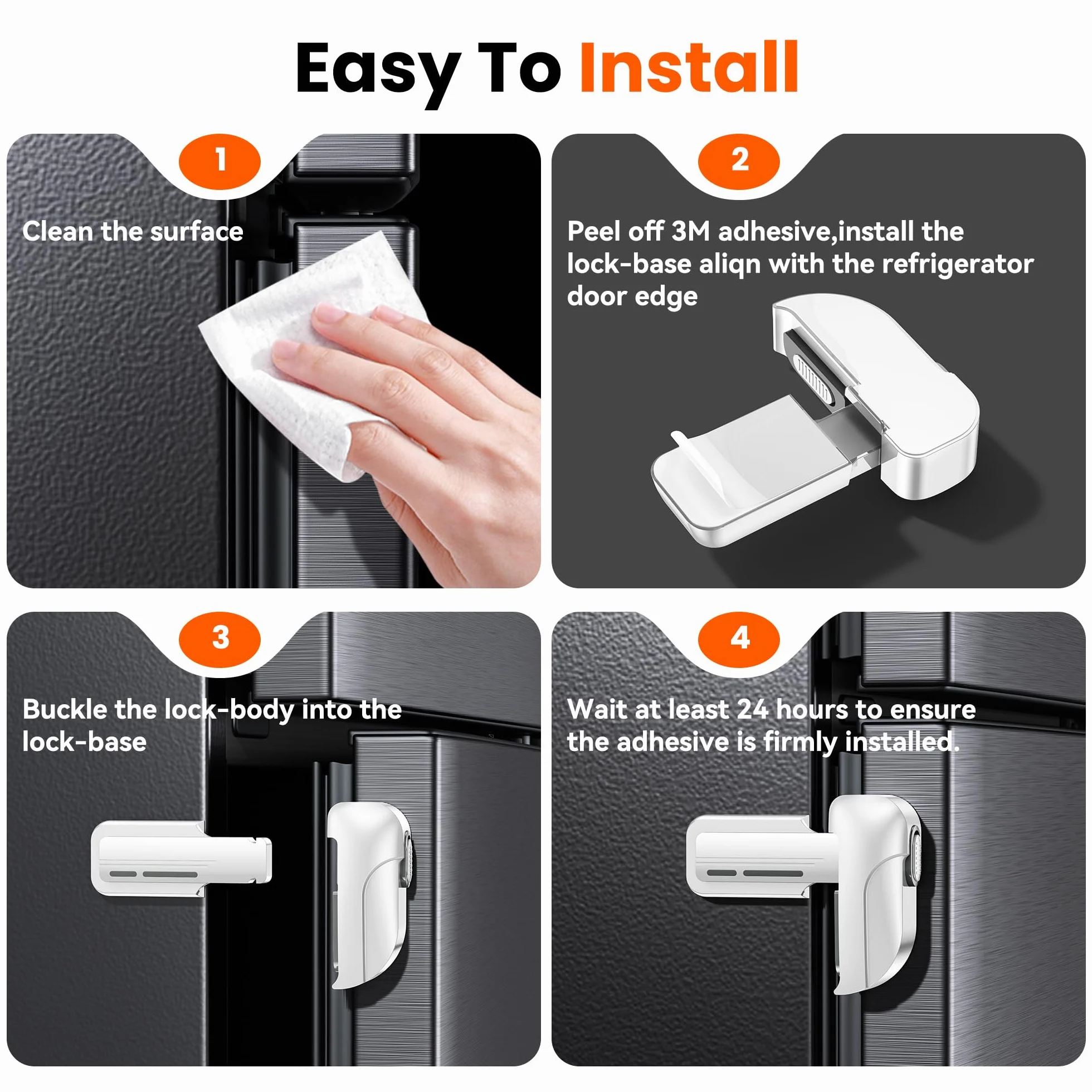 Easy To Install

1

Clean the surface

2

Peel off 3M adhesive,install the lock-base aliqn with the refrigerator door edge

3

Buckle the lock-body into the lock-base

4

Wait at least 24 hours to ensure the adhesive is firmly installed.