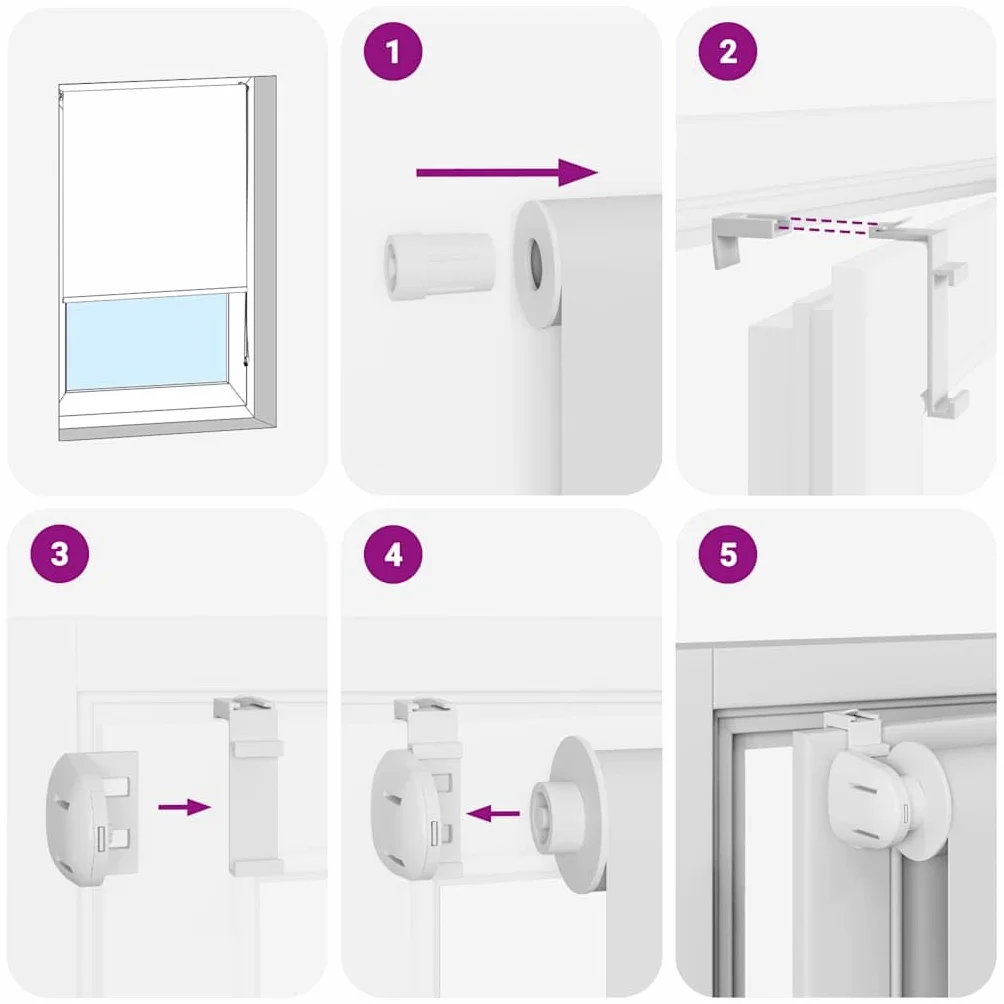 1

2

3

4

5