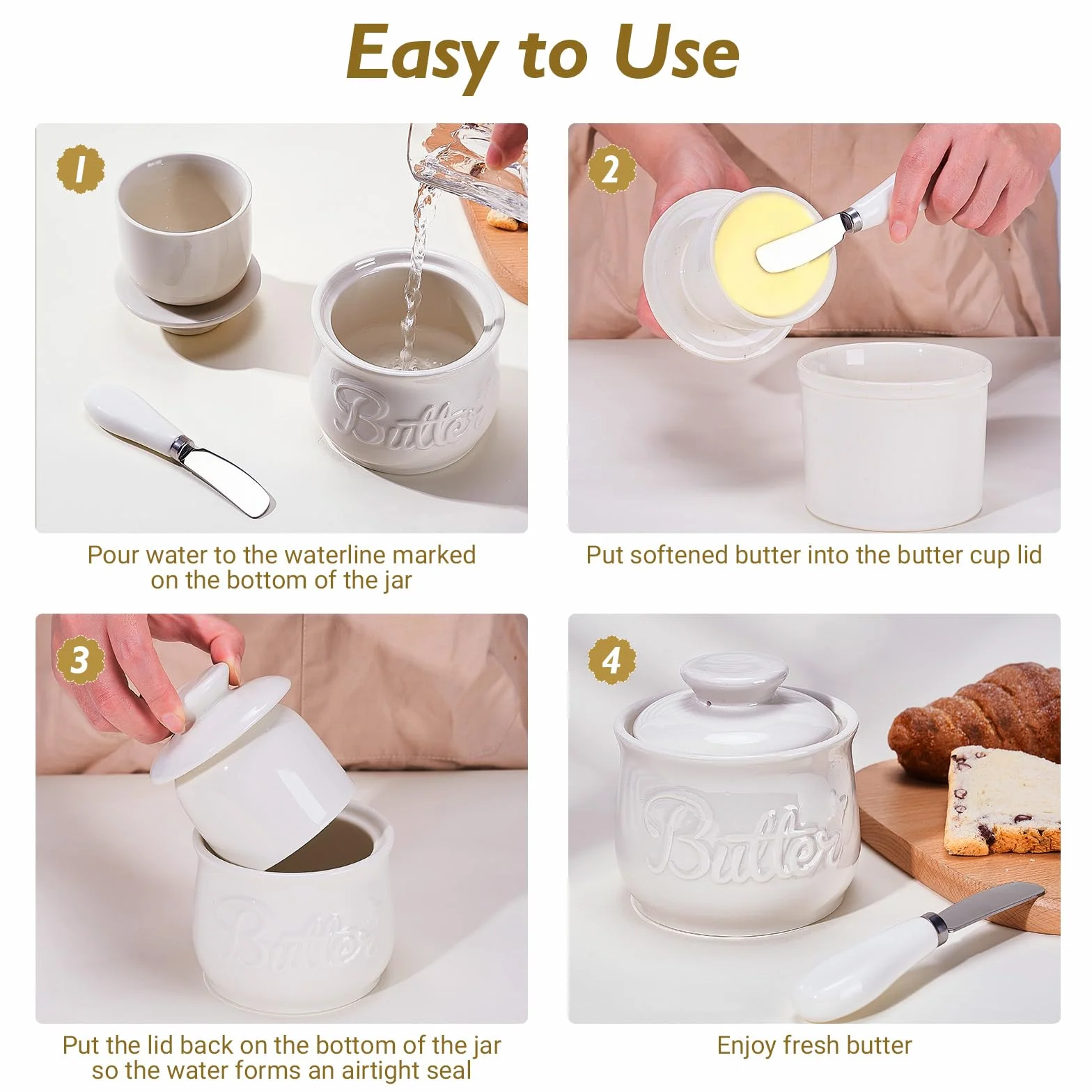 Easy to Use

1

Butter

Pour water to the waterline marked on the bottom of the jar

2

Put softened butter into the butter cup lid

3

Butter

Put the lid back on the bottom of the jar so the water forms an airtight seal

4

Butter

Enjoy fresh butter