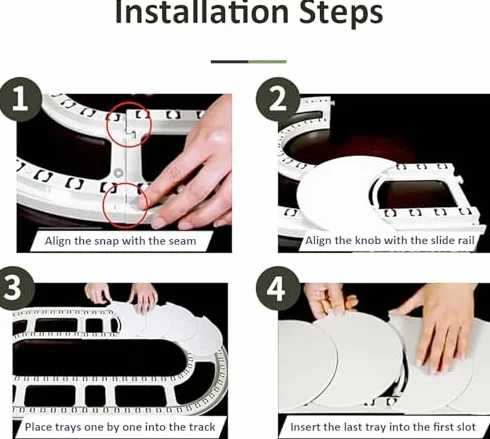 Installation Steps

1

Align the snap with the seam

2

Align the knob with the slide rail

3

Place trays one by one into the track

4

Insert the last tray into the first slot