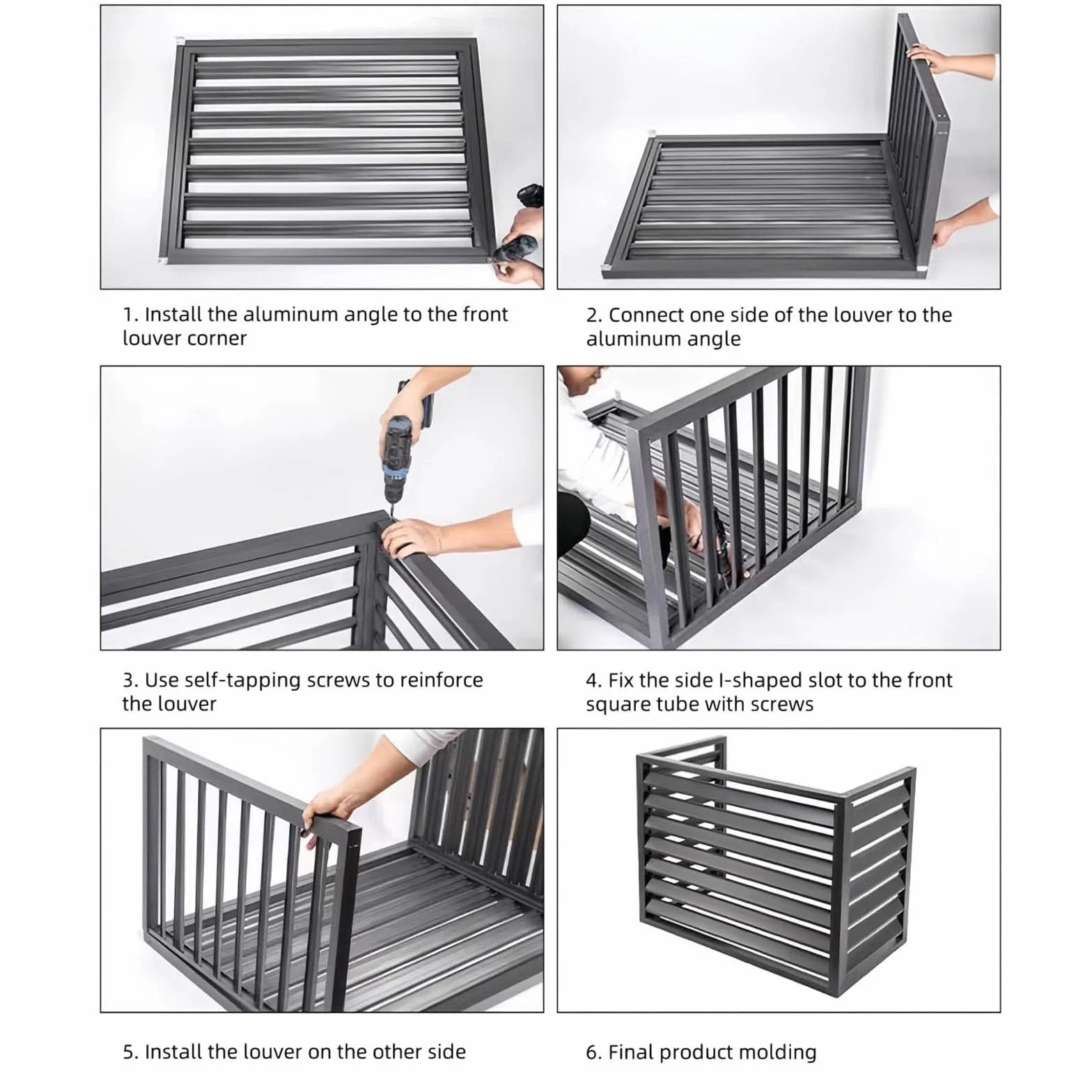 1. Install the aluminum angle to the front louver corner

2. Connect one side of the louver to the aluminum angle

3. Use self-tapping screws to reinforce the louver

4. Fix the side I-shaped slot to the front square tube with screws

5. Install the louver on the other side

6. Final product molding