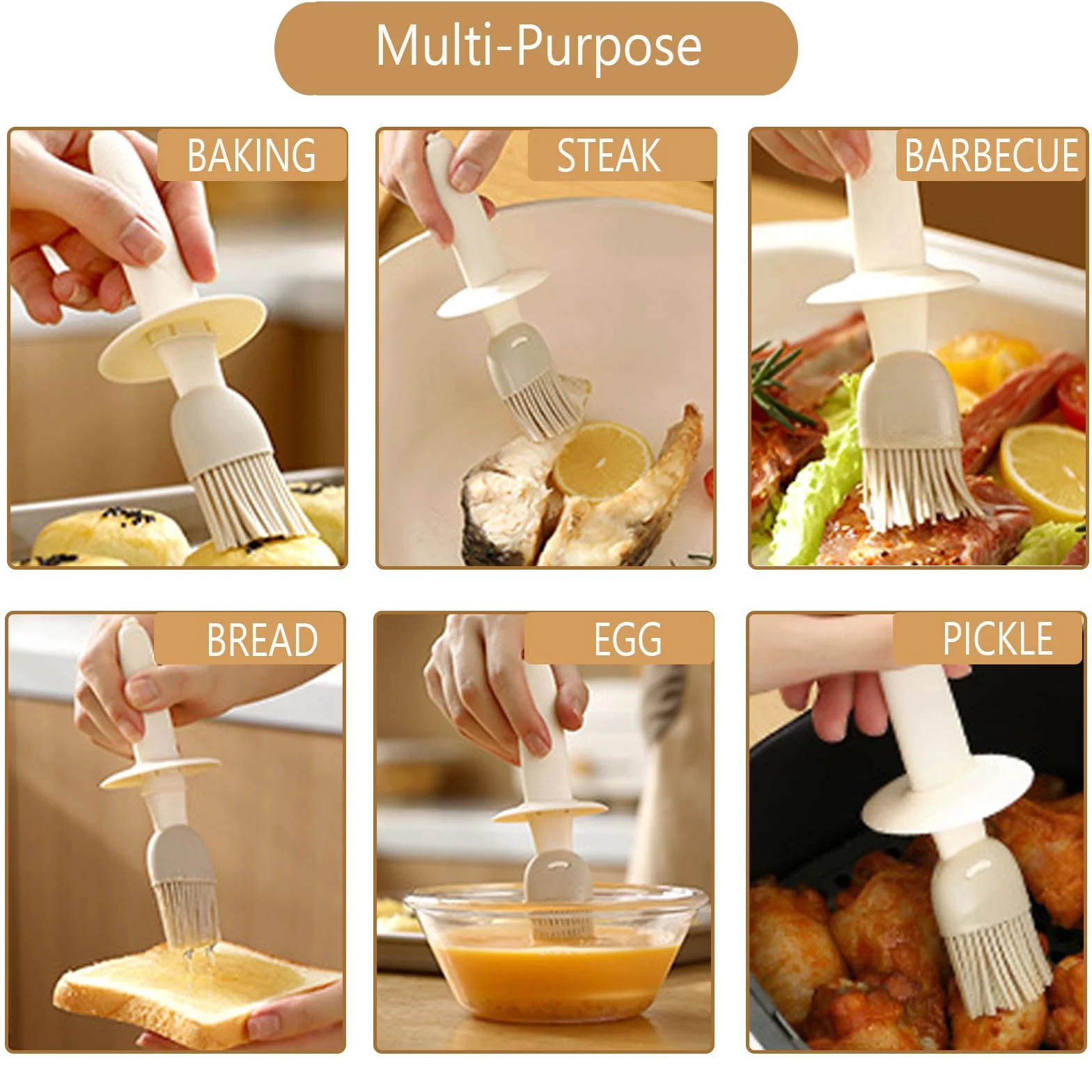 Multi-Purpose

BAKING

STEAK

BARBECUE

BREAD

EGG

PICKLE