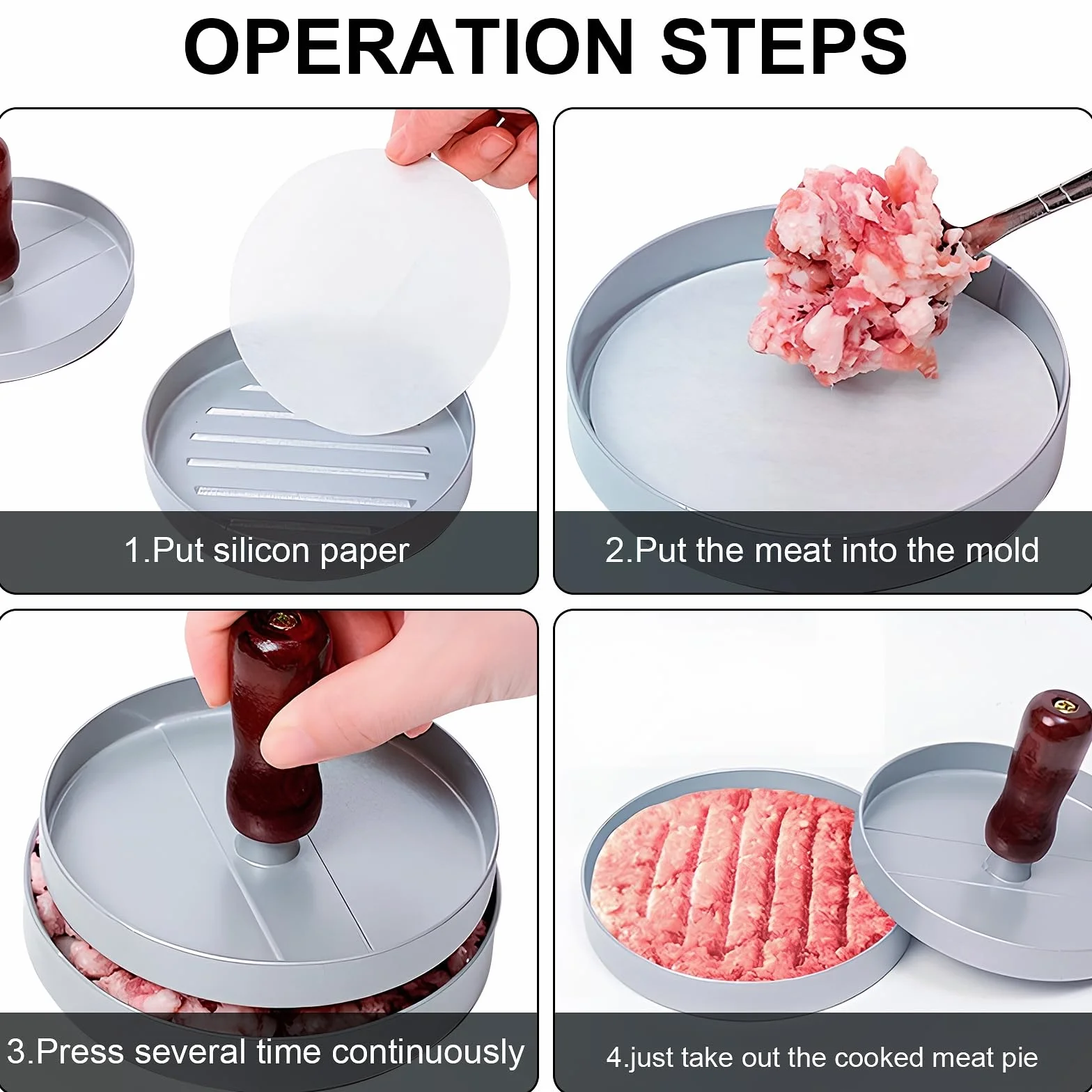 OPERATION STEPS

1.Put silicon paper

2.Put the meat into the mold

3.Press several time continuously

4.just take out the cooked meat pie