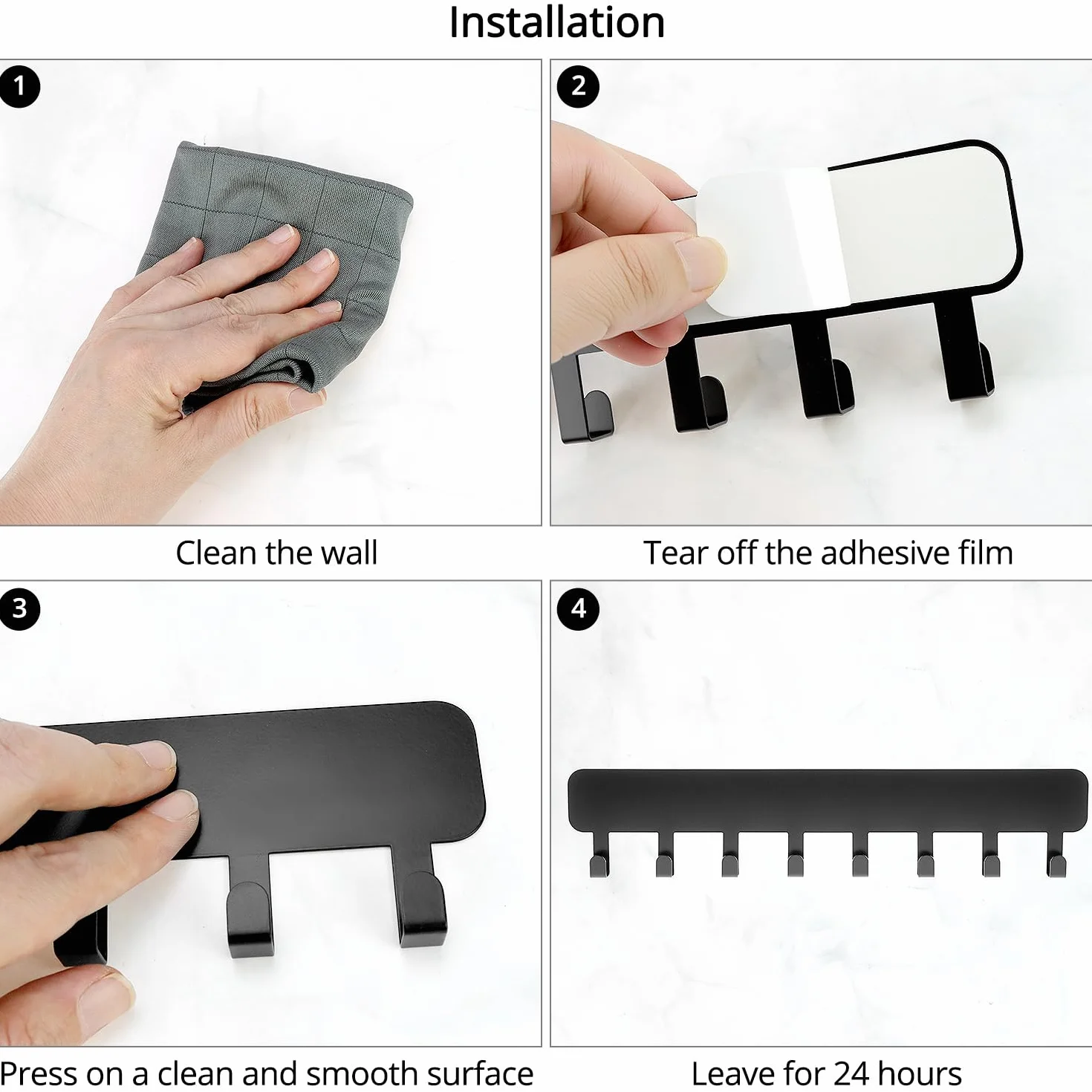 Installation

1

Clean the wall

2

Tear off the adhesive film

3

Press on a clean and smooth surface

4

Leave for 24 hours