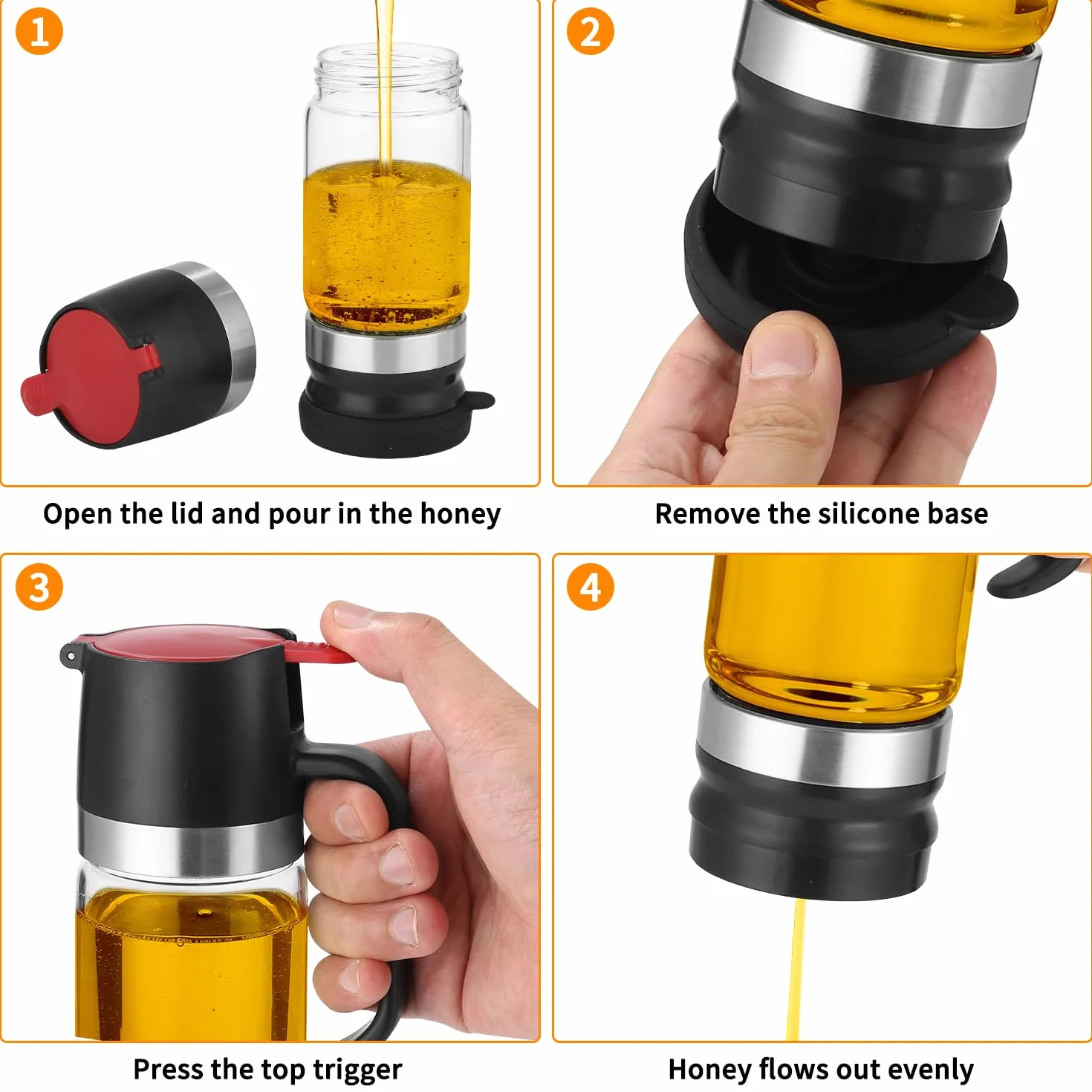 1

Open the lid and pour in the honey

2

Remove the silicone base

3

Press the top trigger

4

Honey flows out evenly