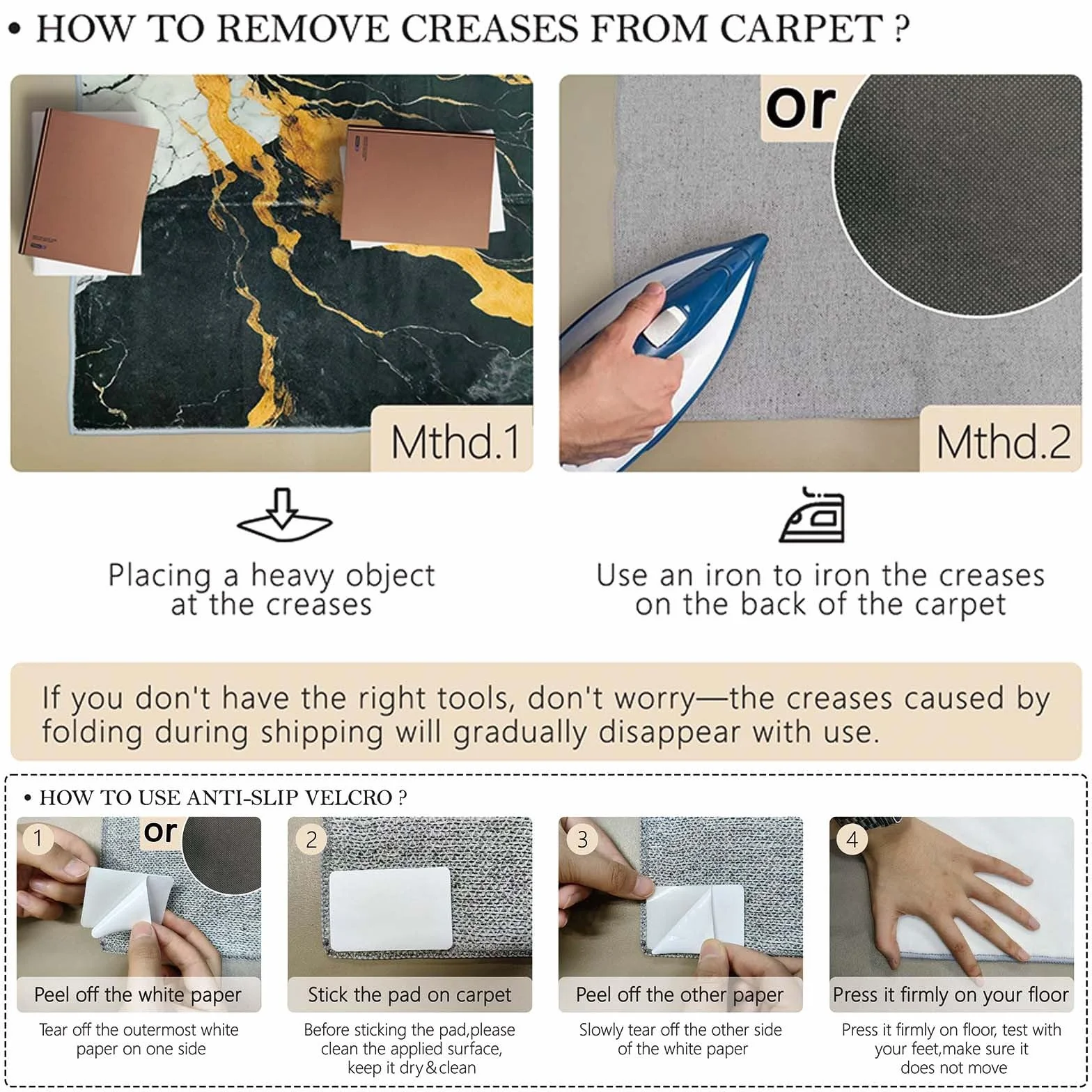 • HOW TO REMOVE CREASES FROM CARPET ?

Mthd.1

or

Mthd.2

Placing a heavy object at the creases

Use an iron to iron the creases on the back of the carpet

If you don't have the right tools, don't worry—the creases caused by folding during shipping will gradually disappear with use.

• HOW TO USE ANTI-SLIP VELCRO ?

1
or
Peel off the white paper
Tear off the outermost white paper on one side

2
Stick the pad on carpet
Before sticking the pad,please clean the applied surface, keep it dry&clean

3
Peel off the other paper
Slowly tear off the other side of the white paper

4
Press it firmly on your floor
Press it firmly on floor, test with your feet,make sure it does not move