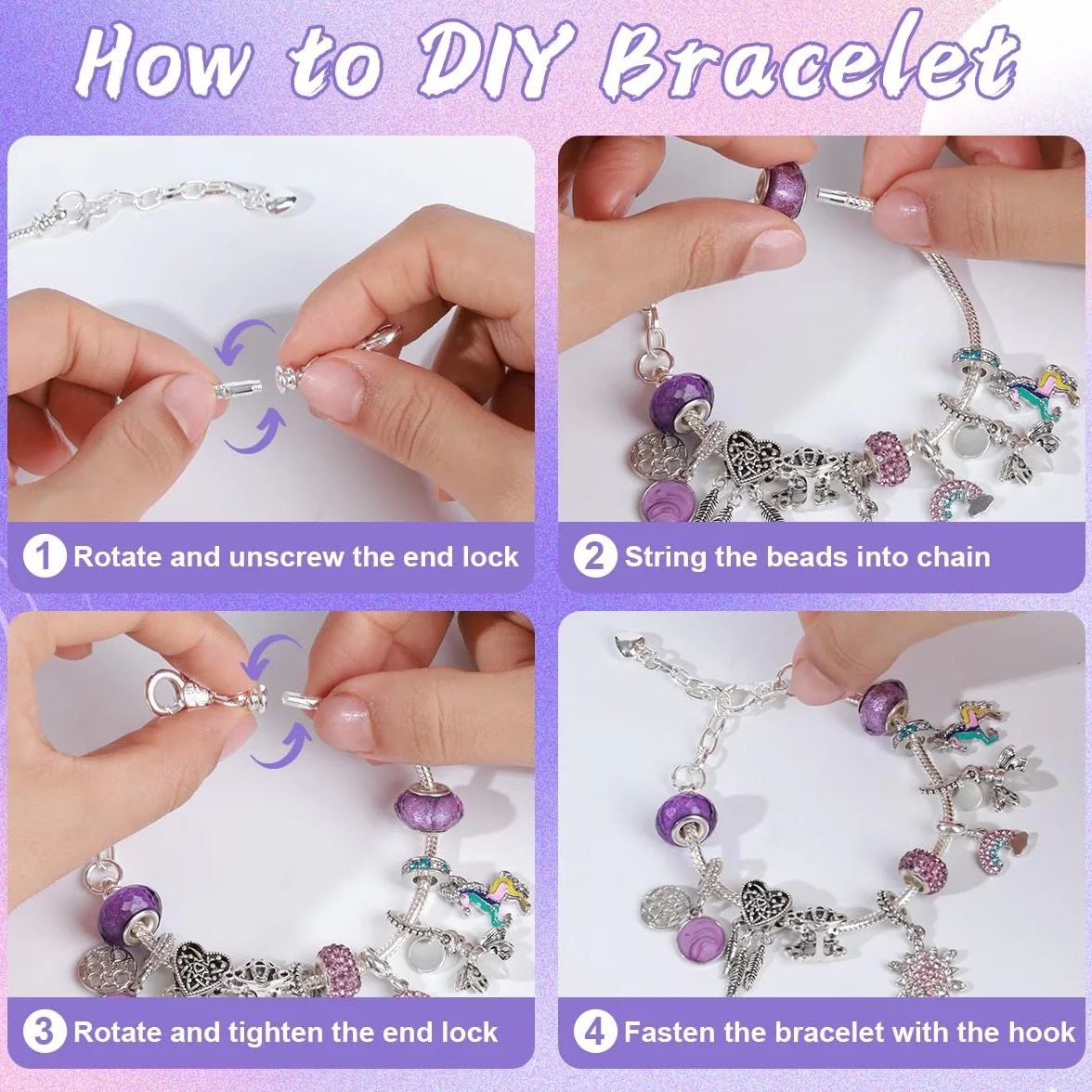 How to DIY Bracelet

1 Rotate and unscrew the end lock

2 String the beads into chain

3 Rotate and tighten the end lock

4 Fasten the bracelet with the hook