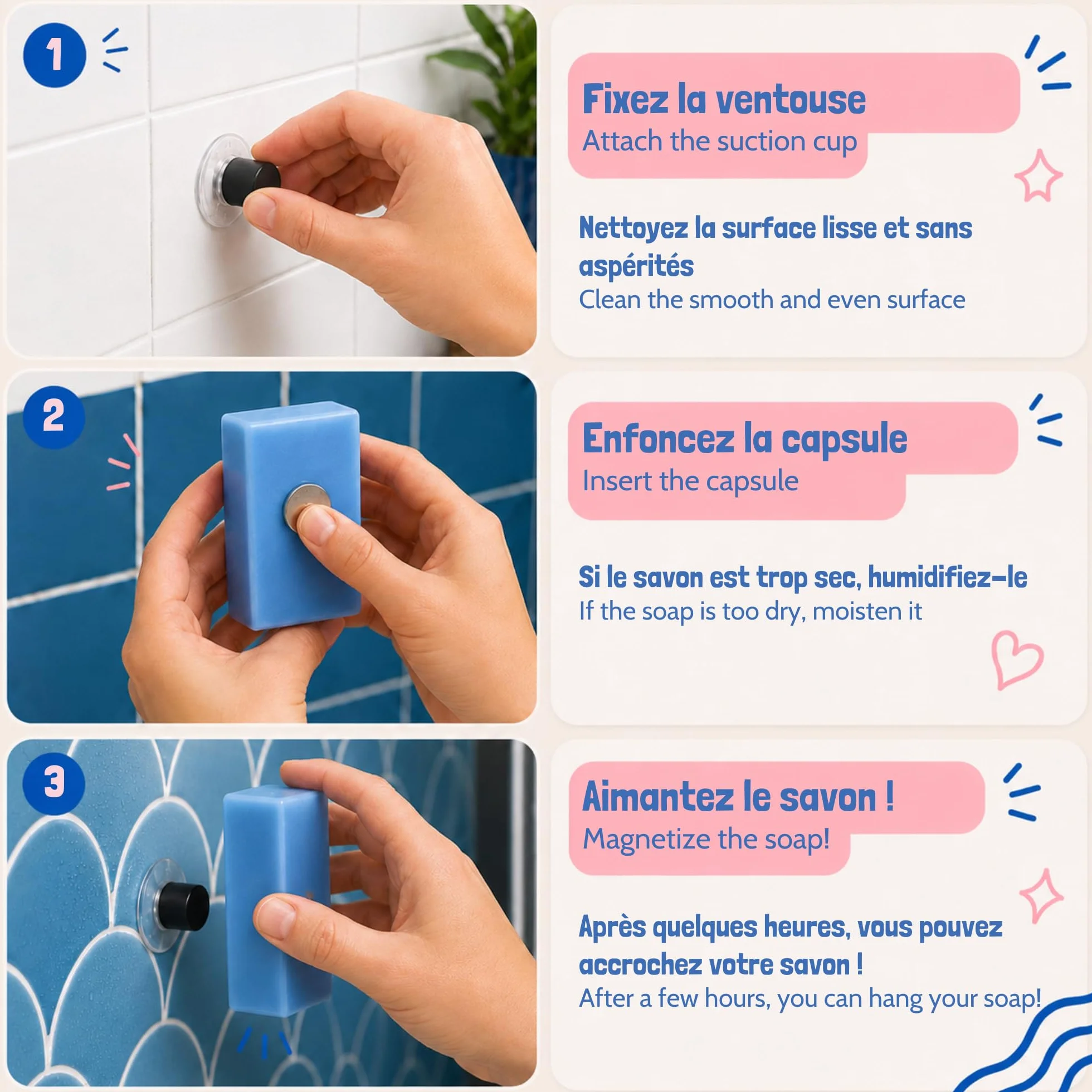 1

Fixez la ventouse
Attach the suction cup

Nettoyez la surface lisse et sans aspérités
Clean the smooth and even surface

2

Enfoncez la capsule
Insert the capsule

Si le savon est trop sec, humidifiez-le
If the soap is too dry, moisten it

3

Aimantez le savon !
Magnetize the soap!

Après quelques heures, vous pouvez accrochez votre savon !
After a few hours, you can hang your soap!