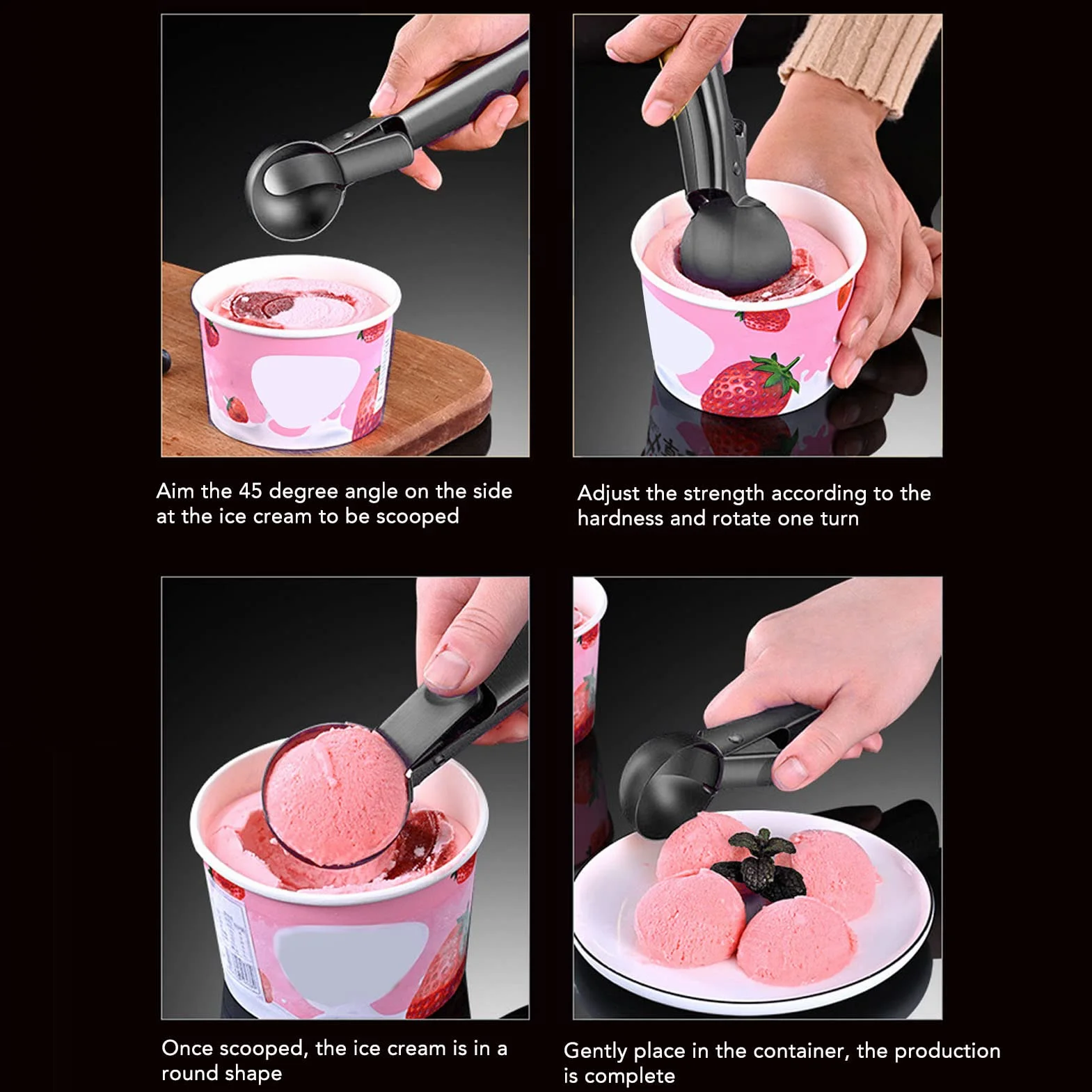 Aim the 45 degree angle on the side at the ice cream to be scooped

Adjust the strength according to the hardness and rotate one turn

Once scooped, the ice cream is in a round shape

Gently place in the container, the production is complete