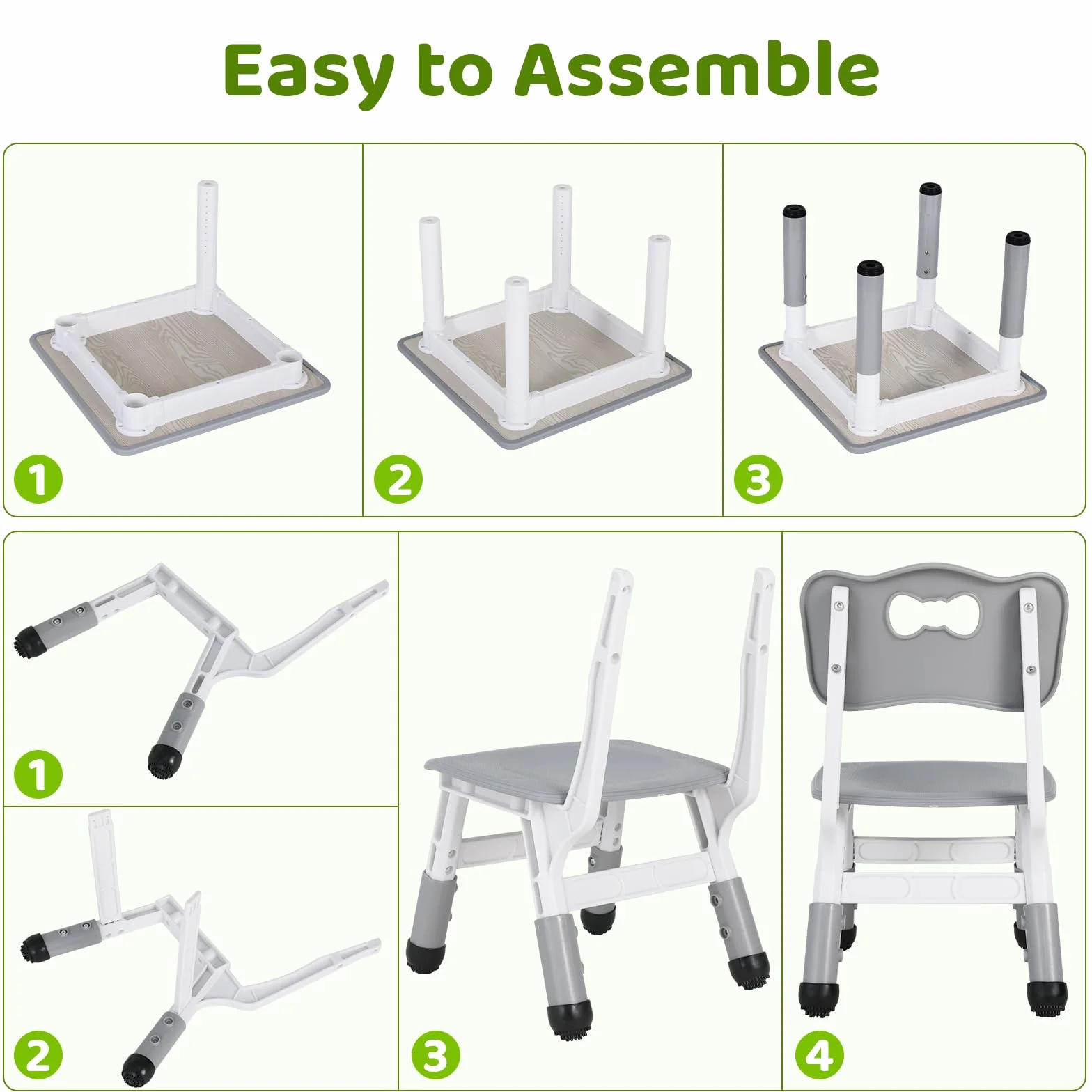 Easy to Assemble

1

2

3

1

2

3

4