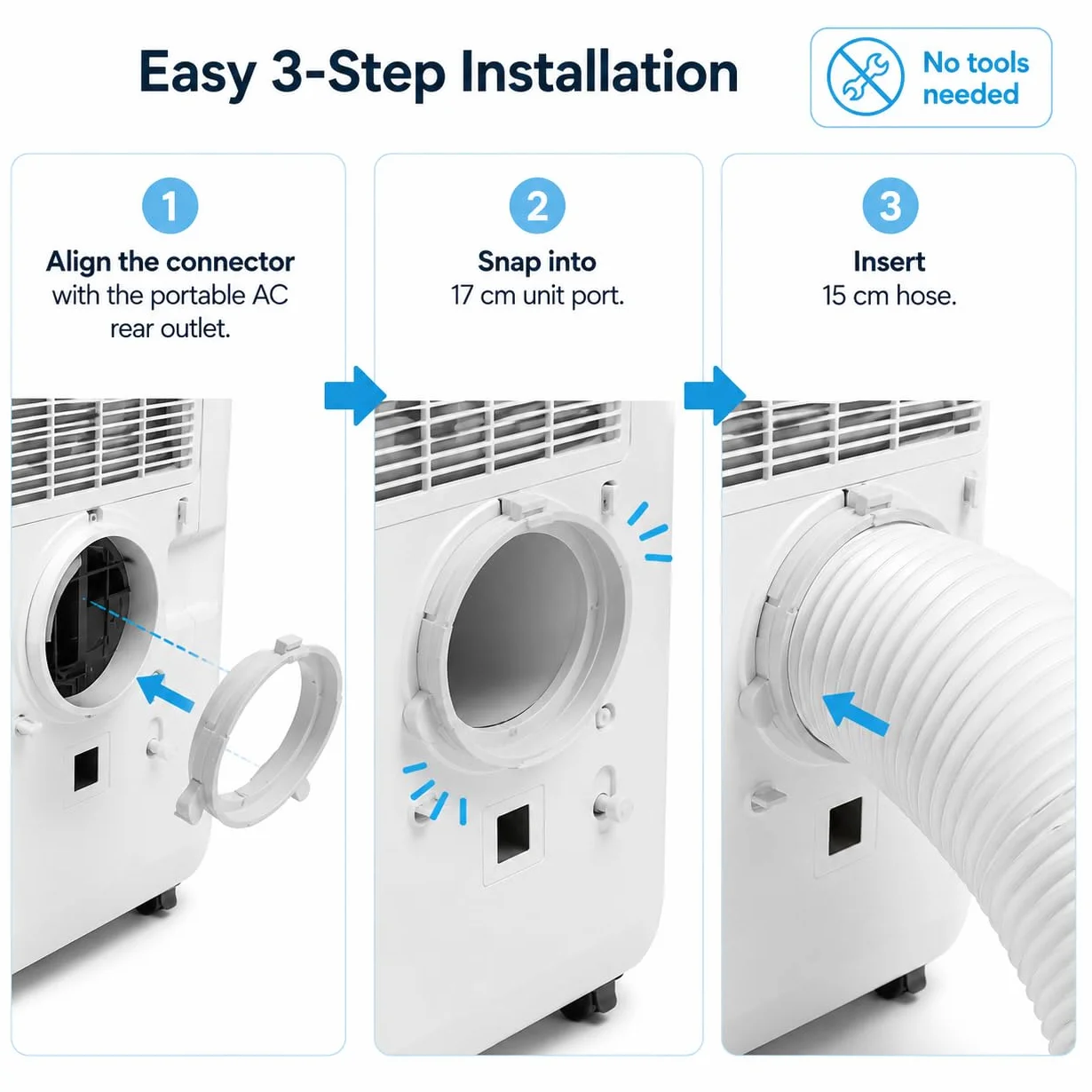 Easy 3-Step Installation

No tools needed

1
Align the connector with the portable AC rear outlet.

2
Snap into 17 cm unit port.

3
Insert 15 cm hose.