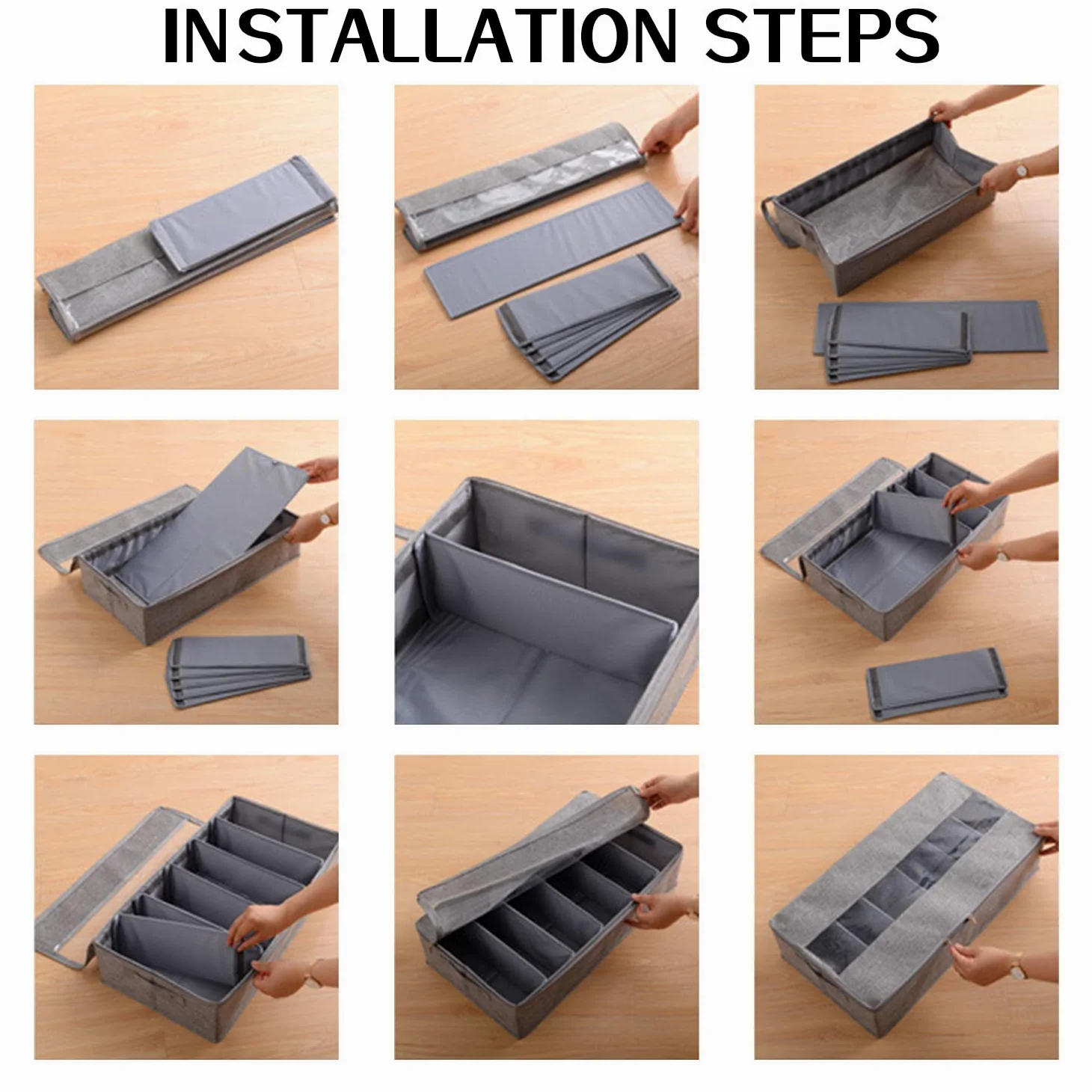 INSTALLATION STEPS