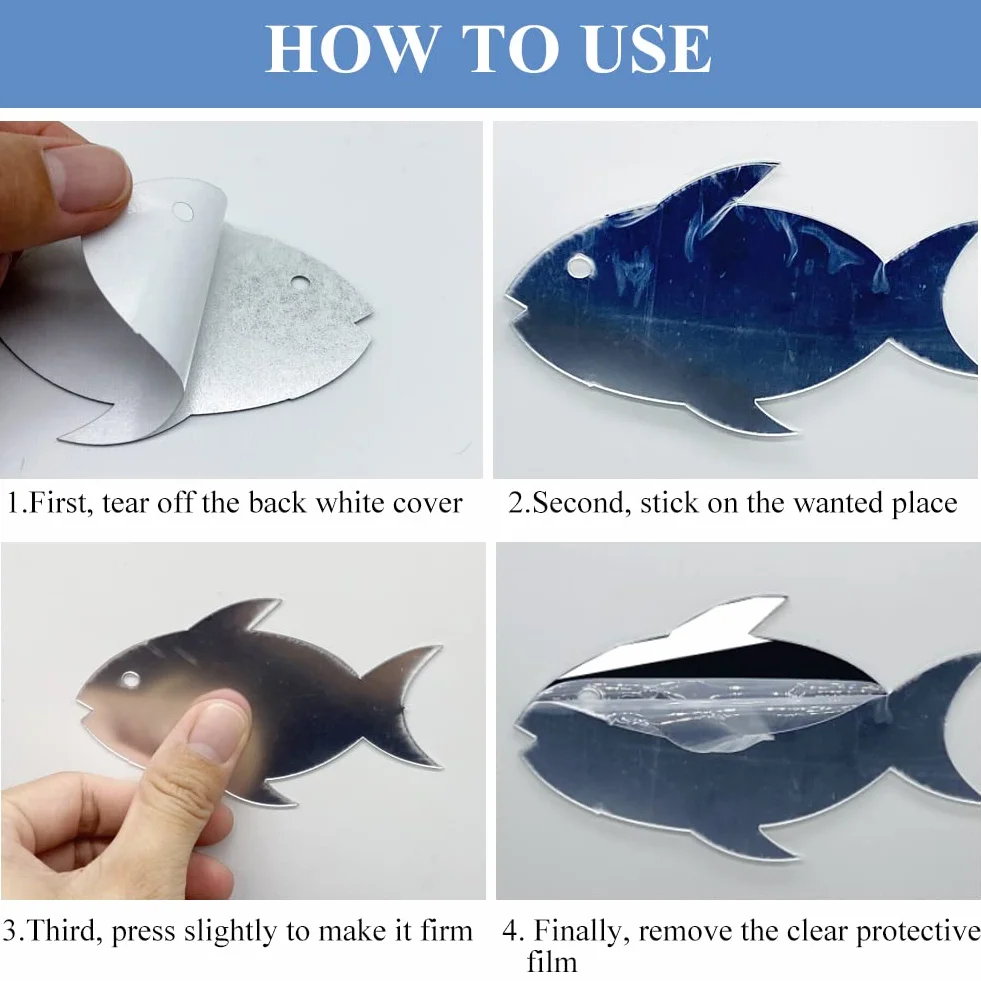 HOW TO USE

1.First, tear off the back white cover

2.Second, stick on the wanted place

3.Third, press slightly to make it firm

4. Finally, remove the clear protective film