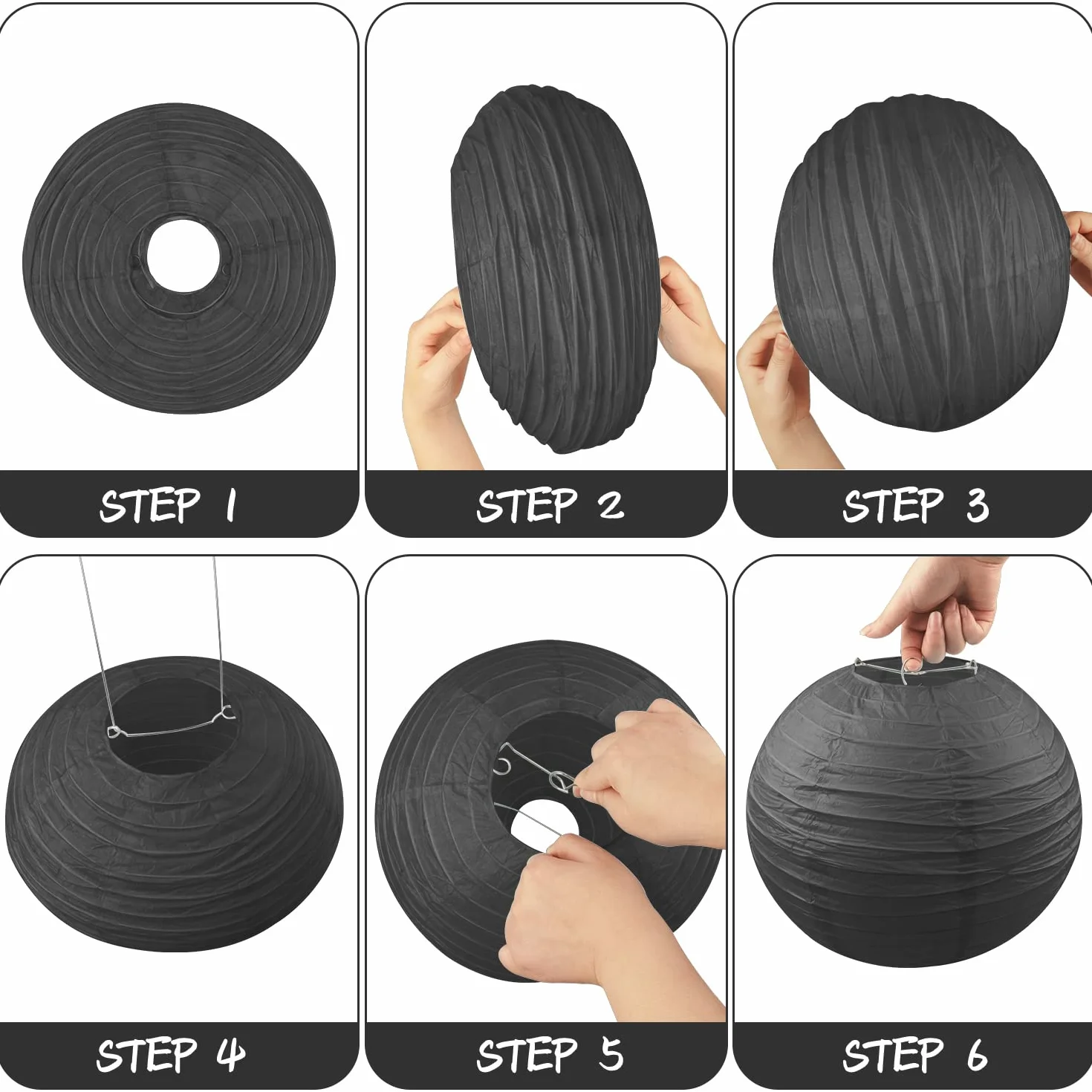 STEP 1

STEP 2

STEP 3

STEP 4

STEP 5

STEP 6