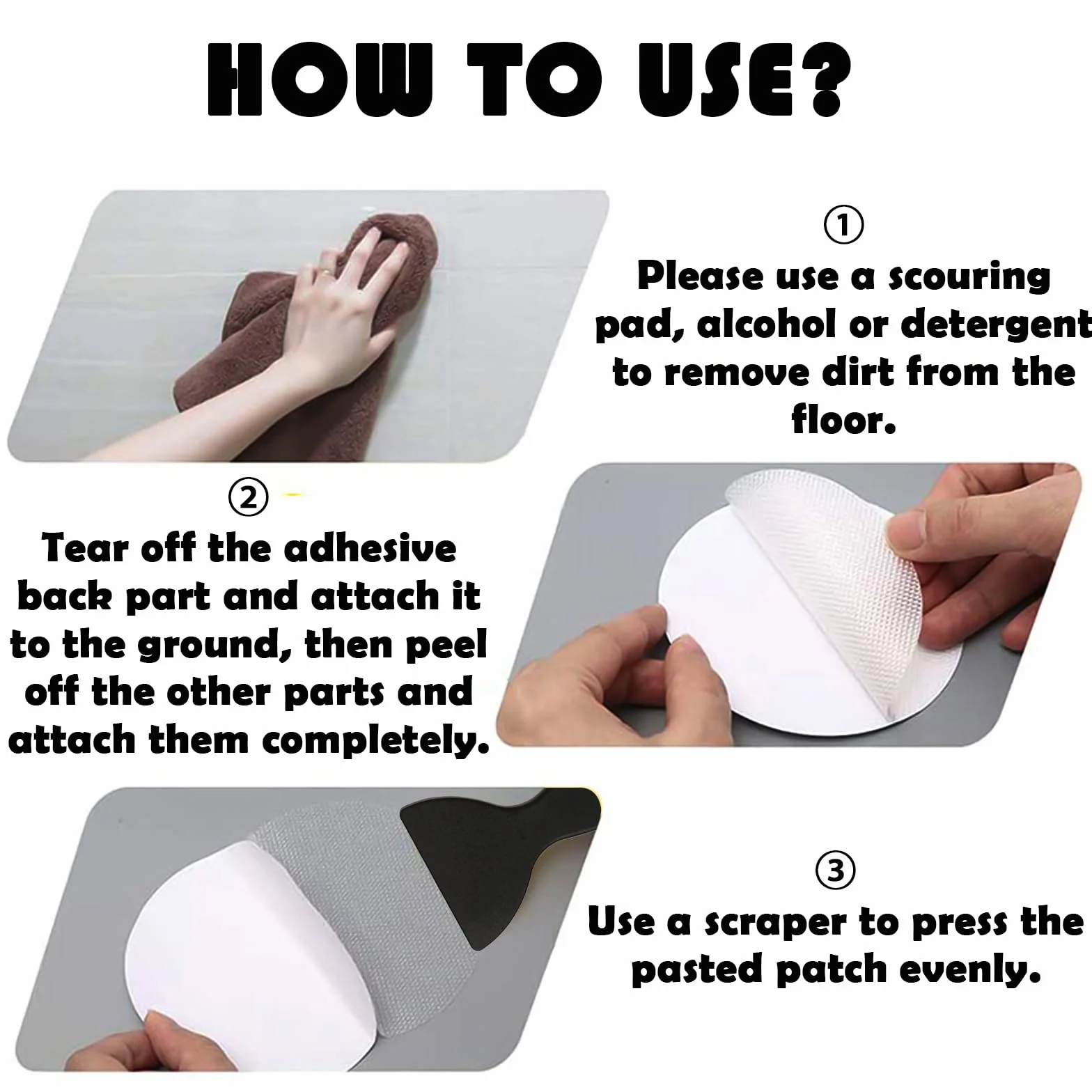 HOW TO USE?

①
Please use a scouring pad, alcohol or detergent to remove dirt from the floor.

②
Tear off the adhesive back part and attach it to the ground, then peel off the other parts and attach them completely.

③
Use a scraper to press the pasted patch evenly.