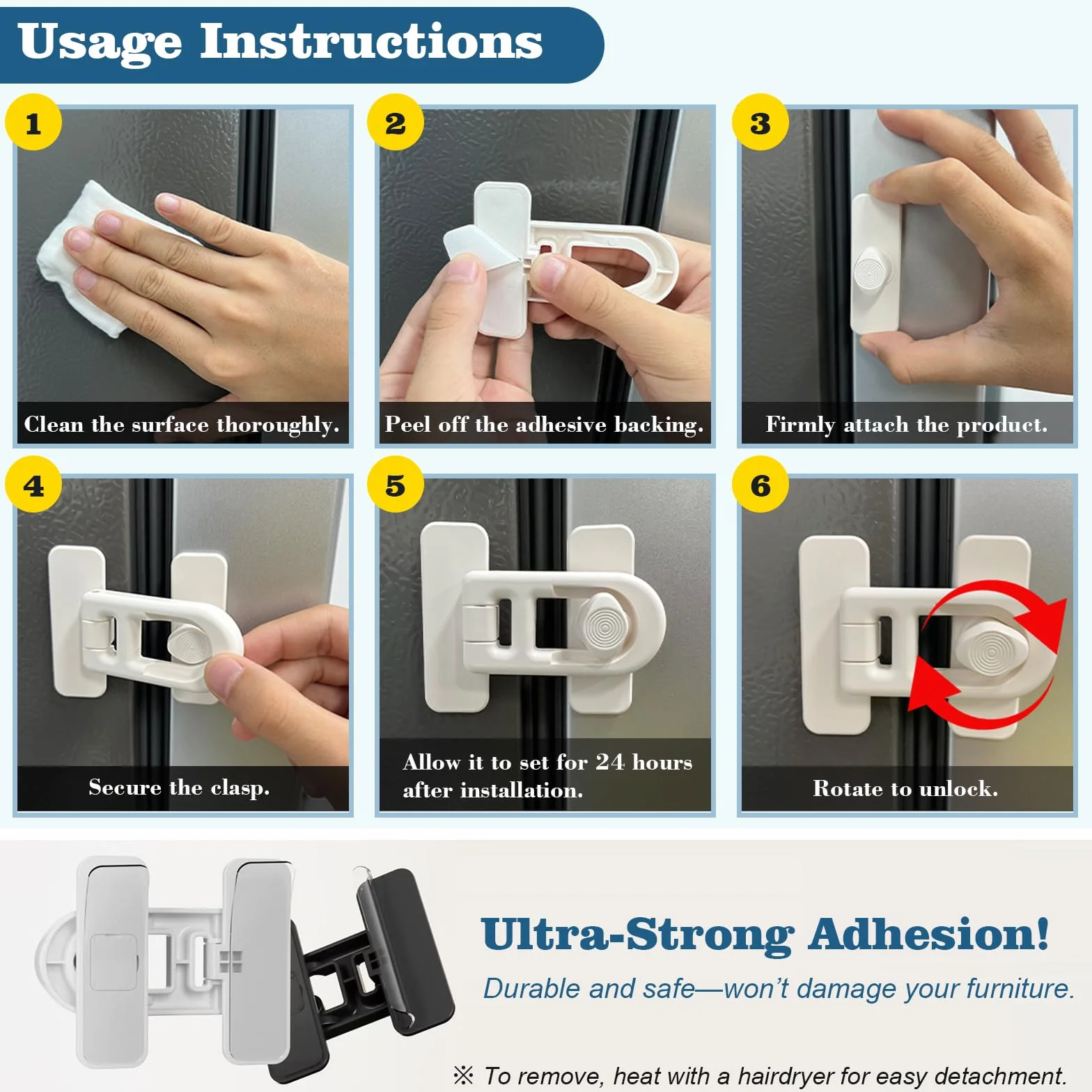 Usage Instructions

1

Clean the surface thoroughly.

2

Peel off the adhesive backing.

3

Firmly attach the product.

4

Secure the clasp.

5

Allow it to set for 24 hours after installation.

6

Rotate to unlock.

Ultra-Strong Adhesion!

Durable and safe—won't damage your furniture.

※ To remove, heat with a hairdryer for easy detachment.