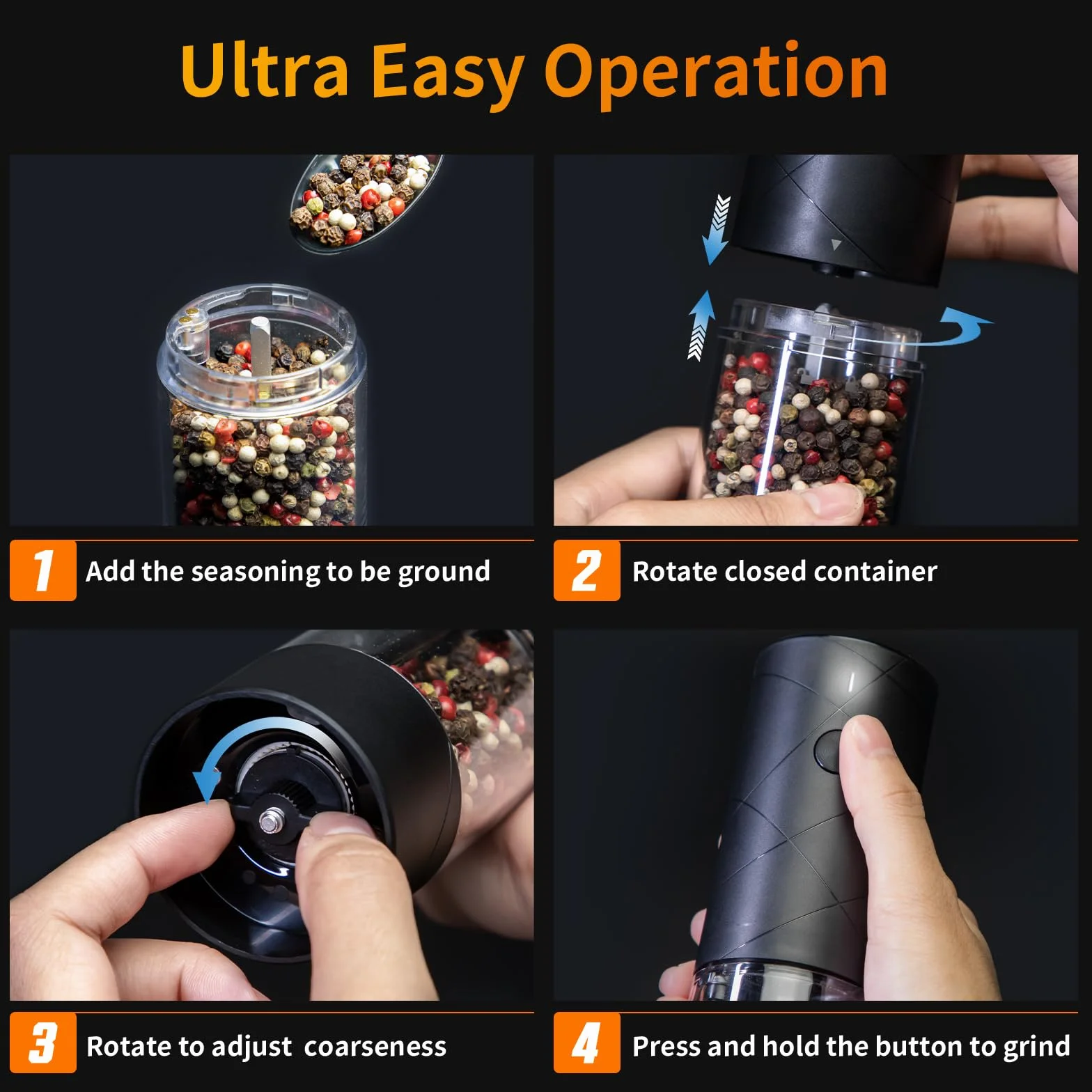 Ultra Easy Operation

1 Add the seasoning to be ground

2 Rotate closed container

3 Rotate to adjust coarseness

4 Press and hold the button to grind