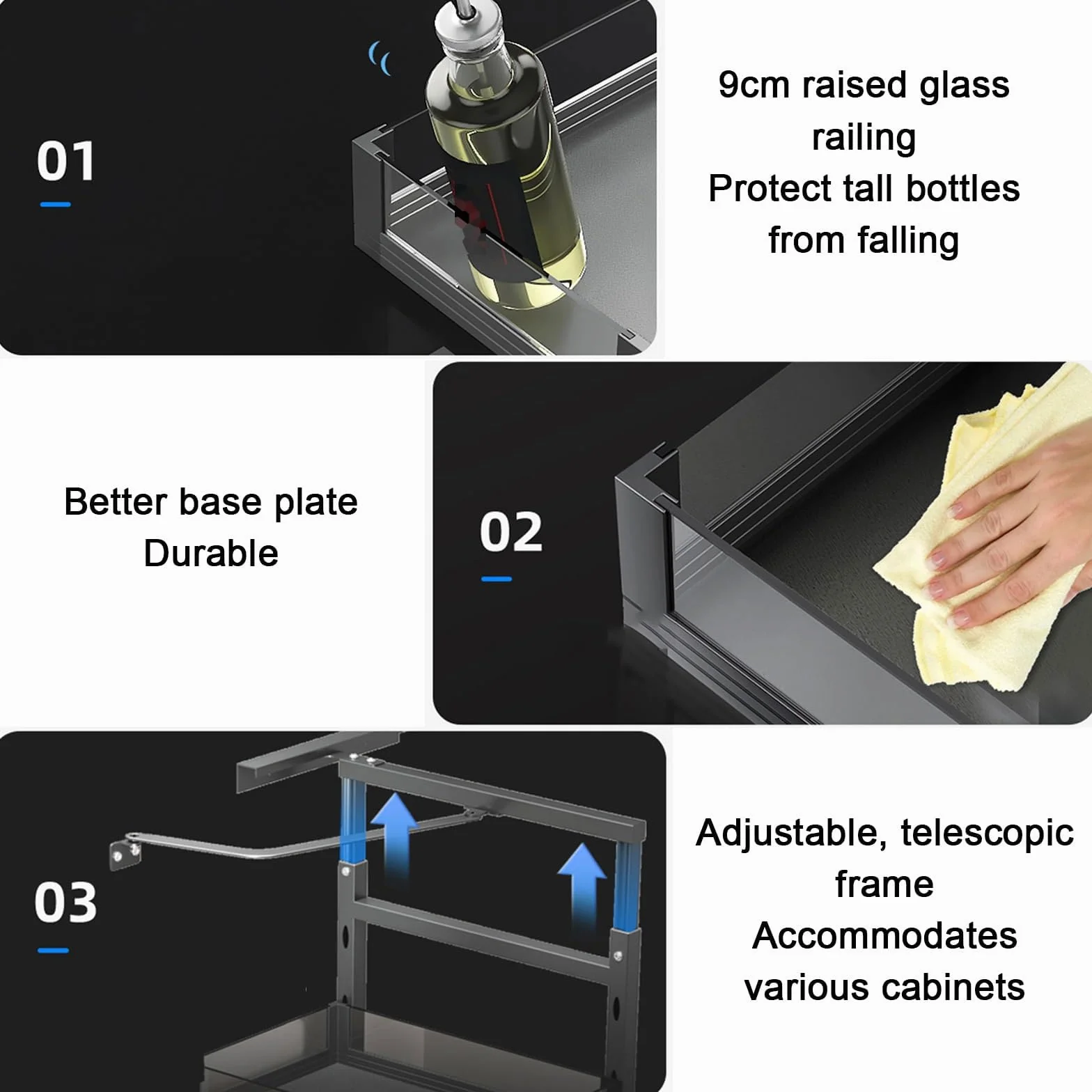 01

9cm raised glass railing
Protect tall bottles from falling

Better base plate
Durable

02

03

Adjustable, telescopic frame
Accommodates various cabinets