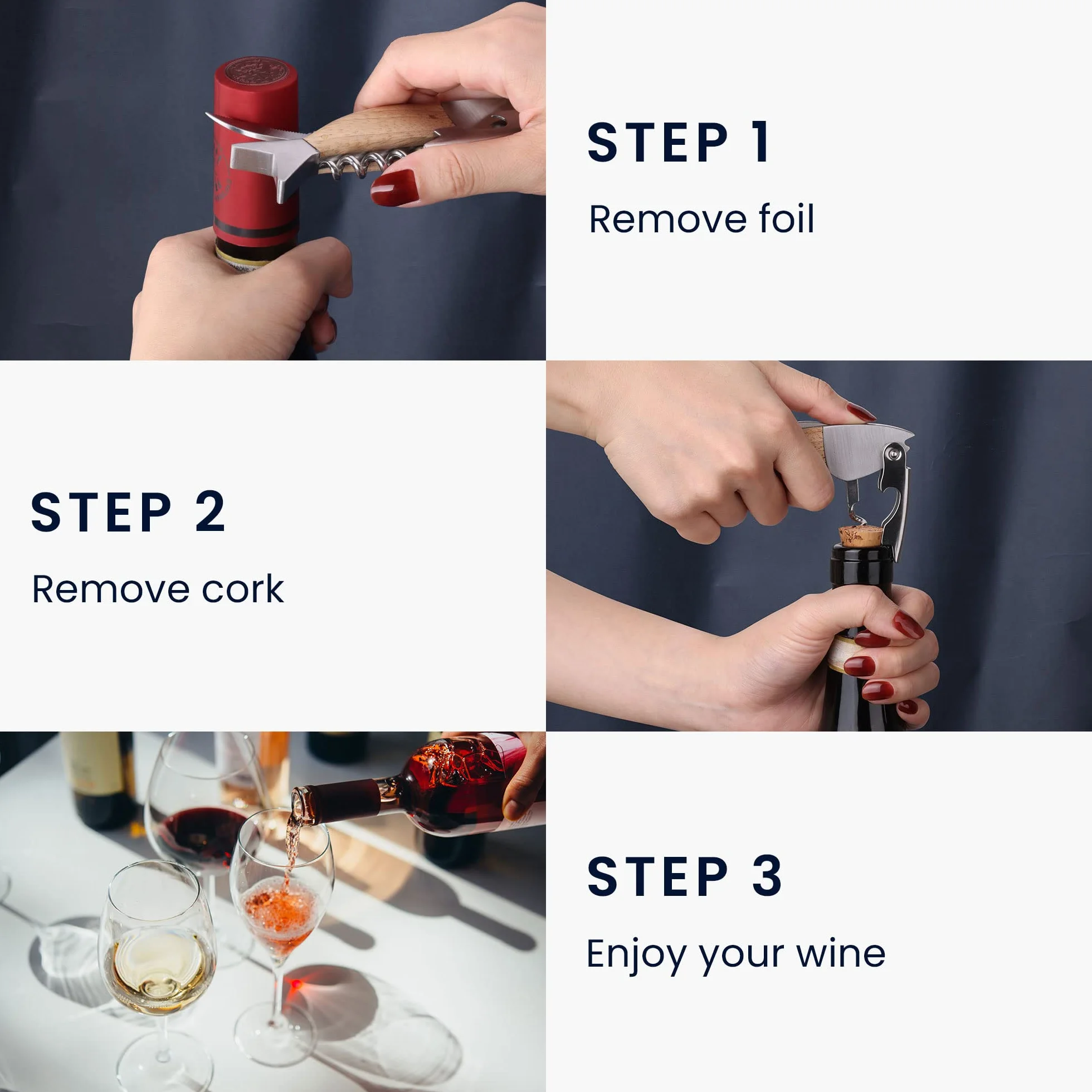 STEP 1

Remove foil

STEP 2

Remove cork

STEP 3

Enjoy your wine