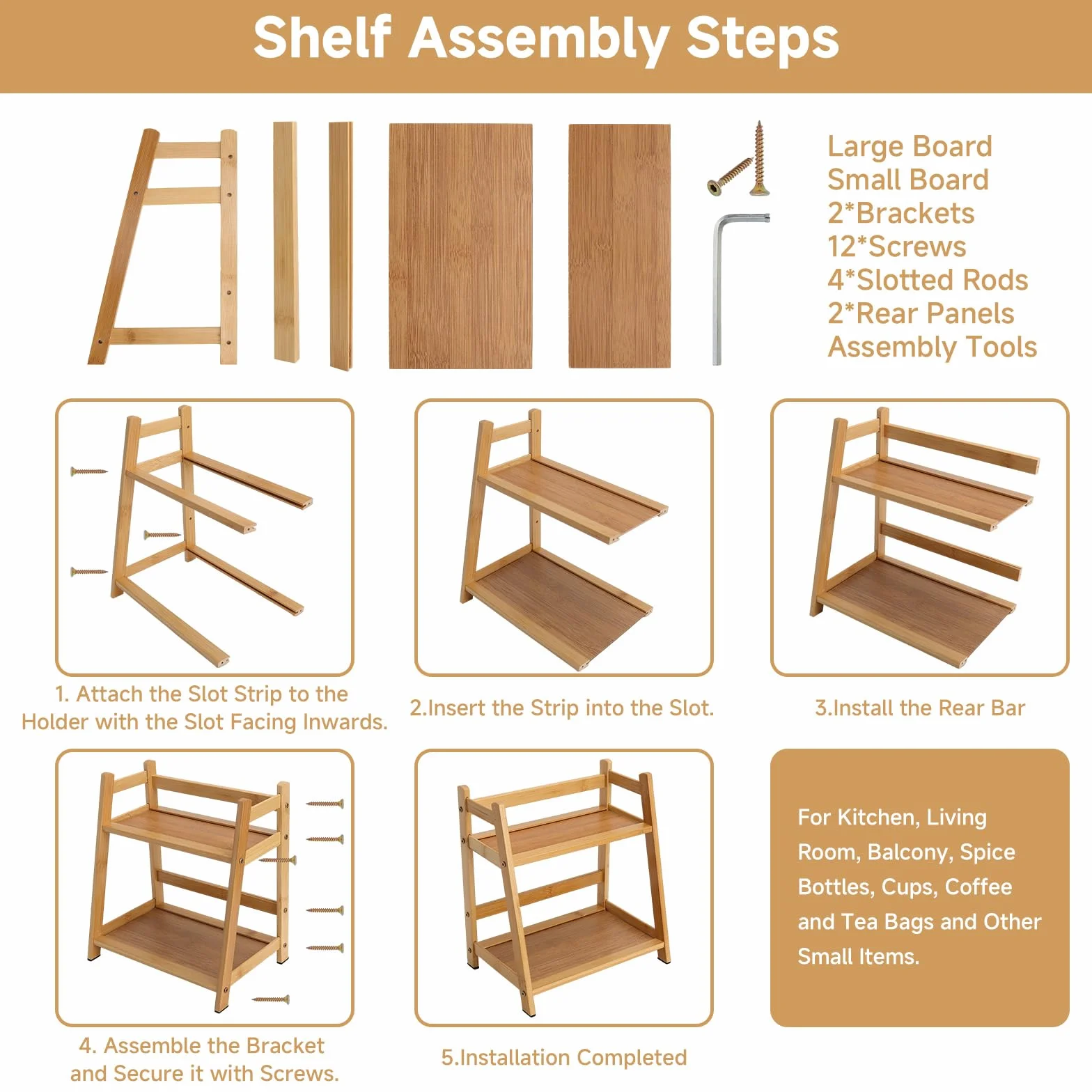 Shelf Assembly Steps

Large Board
Small Board
2*Brackets
12*Screws
4*Slotted Rods
2*Rear Panels
Assembly Tools

1. Attach the Slot Strip to the Holder with the Slot Facing Inwards.

2.Insert the Strip into the Slot.

3.Install the Rear Bar

4. Assemble the Bracket and Secure it with Screws.

5.Installation Completed

For Kitchen, Living Room, Balcony, Spice Bottles, Cups, Coffee and Tea Bags and Other Small Items.