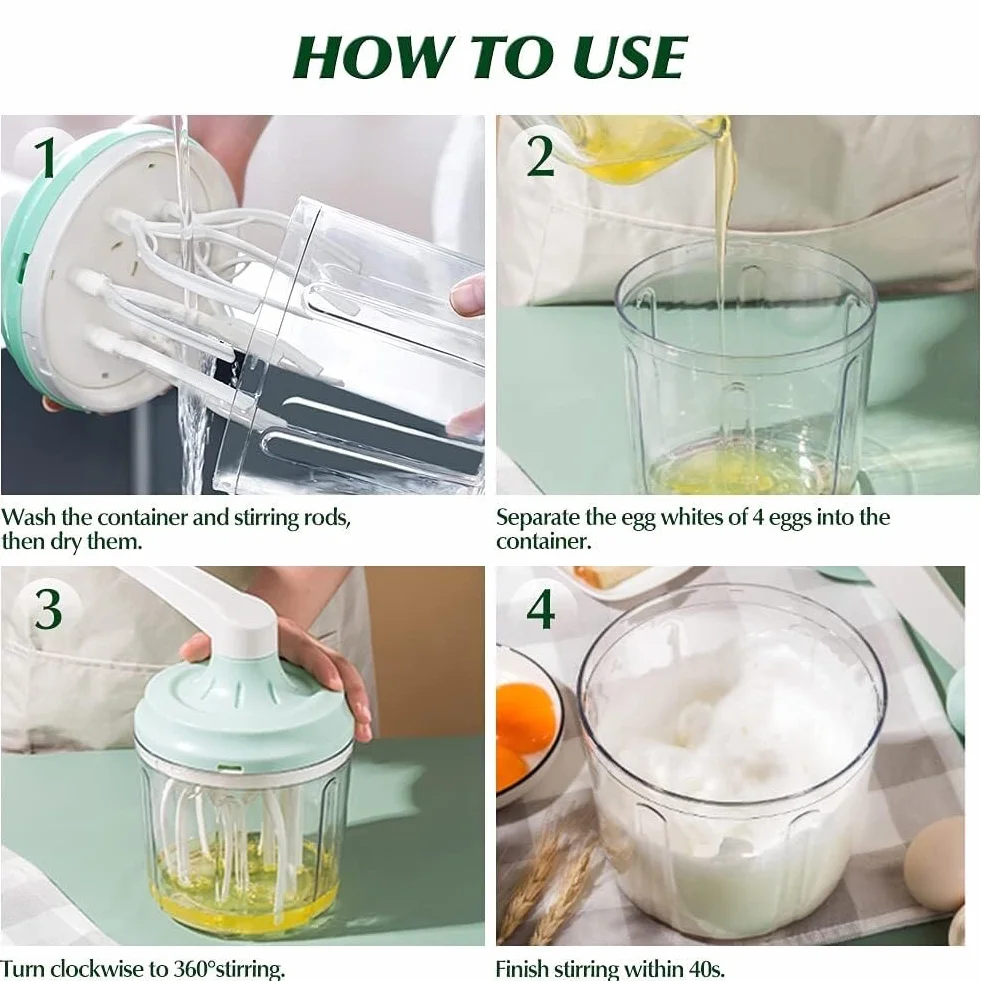 HOW TO USE

1

Wash the container and stirring rods, then dry them.

2

Separate the egg whites of 4 eggs into the container.

3

Turn clockwise to 360°stirring.

4

Finish stirring within 40s.