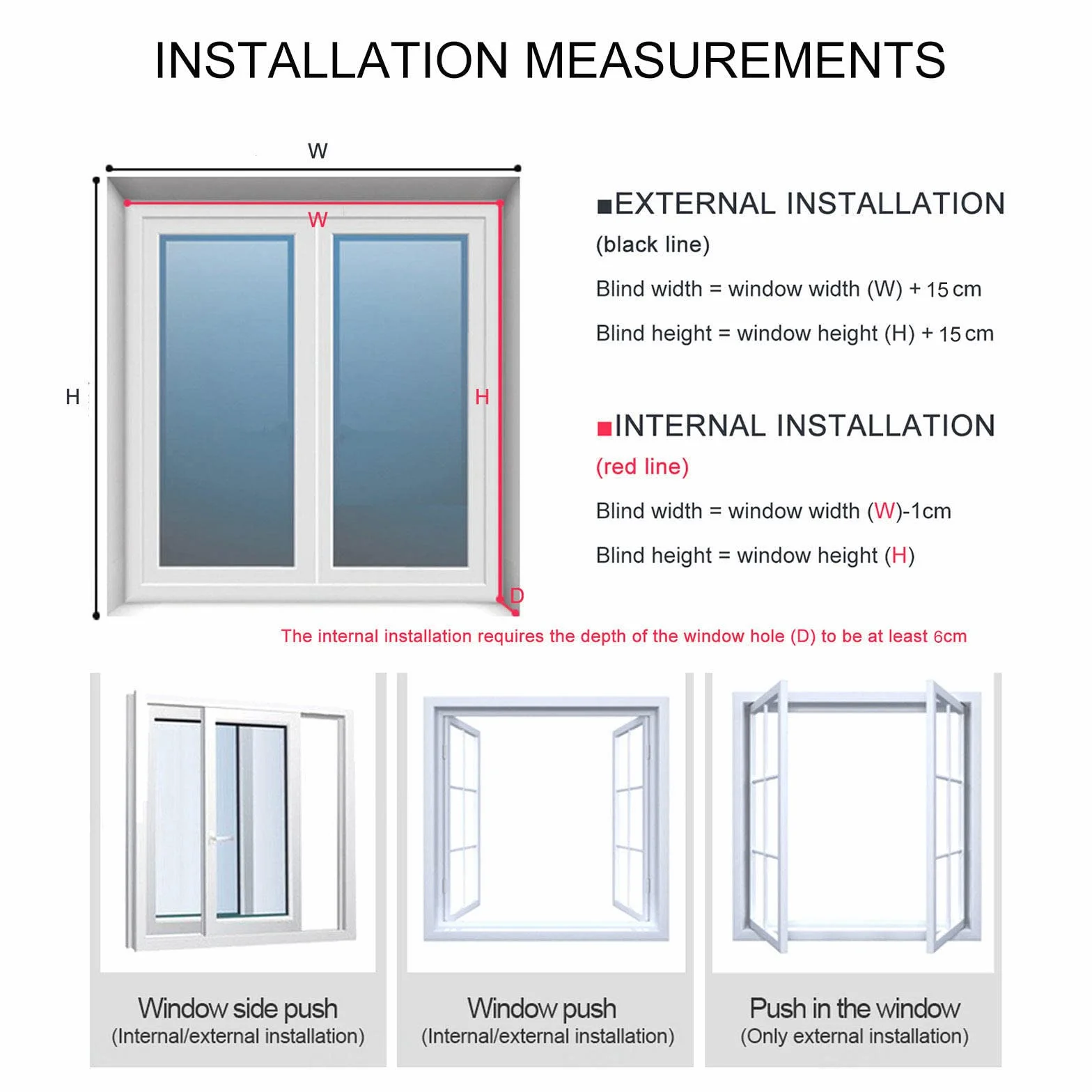 INSTALLATION MEASUREMENTS

W

W

H

H

D

■EXTERNAL INSTALLATION
(black line)

Blind width = window width (W) + 15 cm

Blind height = window height (H) + 15 cm

■INTERNAL INSTALLATION
(red line)

Blind width = window width (W)-1cm

Blind height = window height (H)

The internal installation requires the depth of the window hole (D) to be at least 6cm

Window side push
(Internal/external installation)

Window push
(Internal/external installation)

Push in the window
(Only external installation)