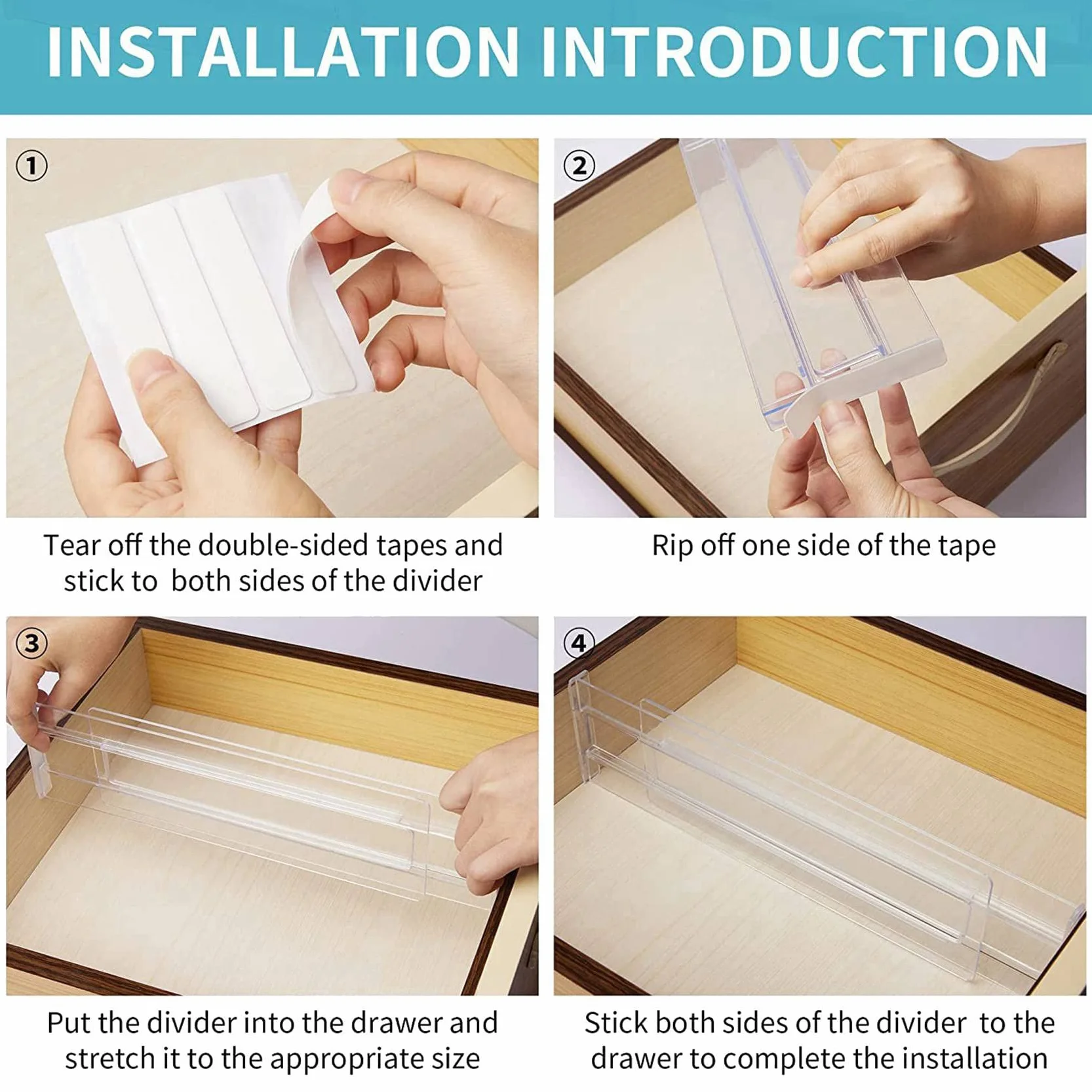 INSTALLATION INTRODUCTION

①

Tear off the double-sided tapes and stick to both sides of the divider

②

Rip off one side of the tape

③

Put the divider into the drawer and stretch it to the appropriate size

④

Stick both sides of the divider to the drawer to complete the installation