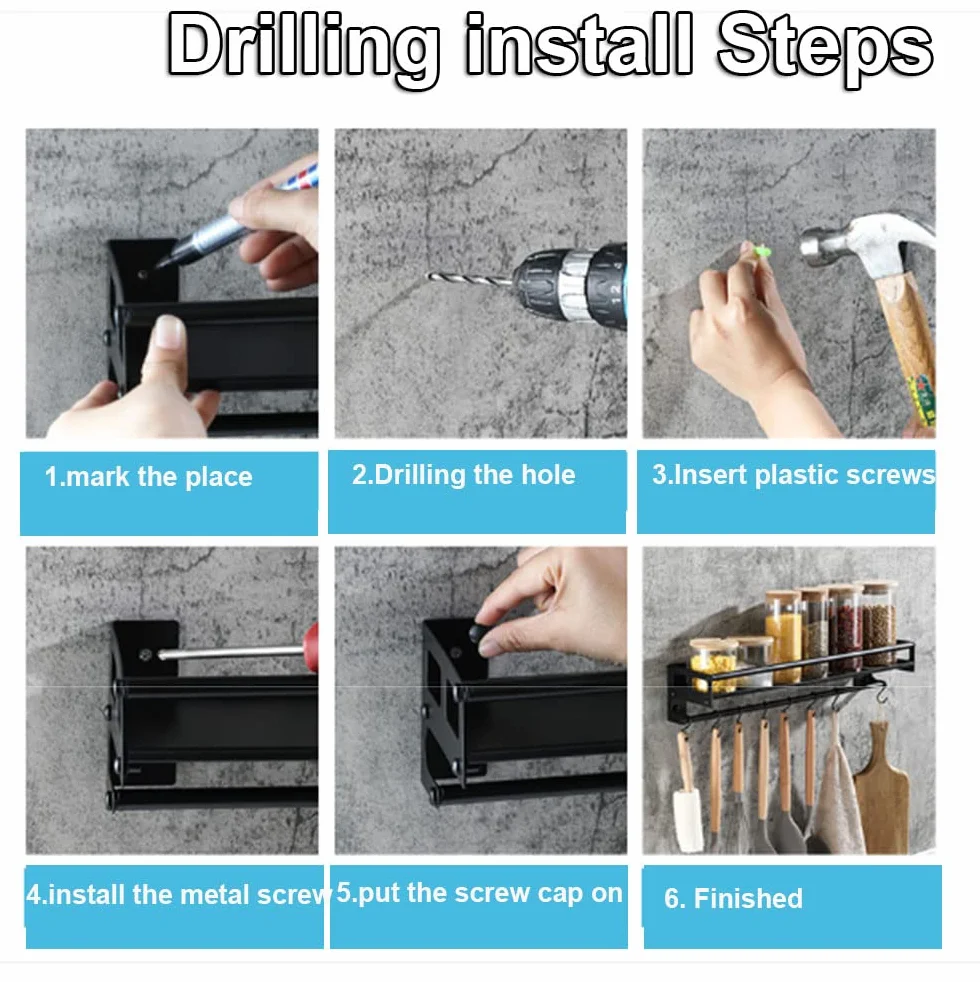 Drilling install Steps

1.mark the place

2.Drilling the hole

3.Insert plastic screws

4.install the metal screw

5.put the screw cap on

6. Finished