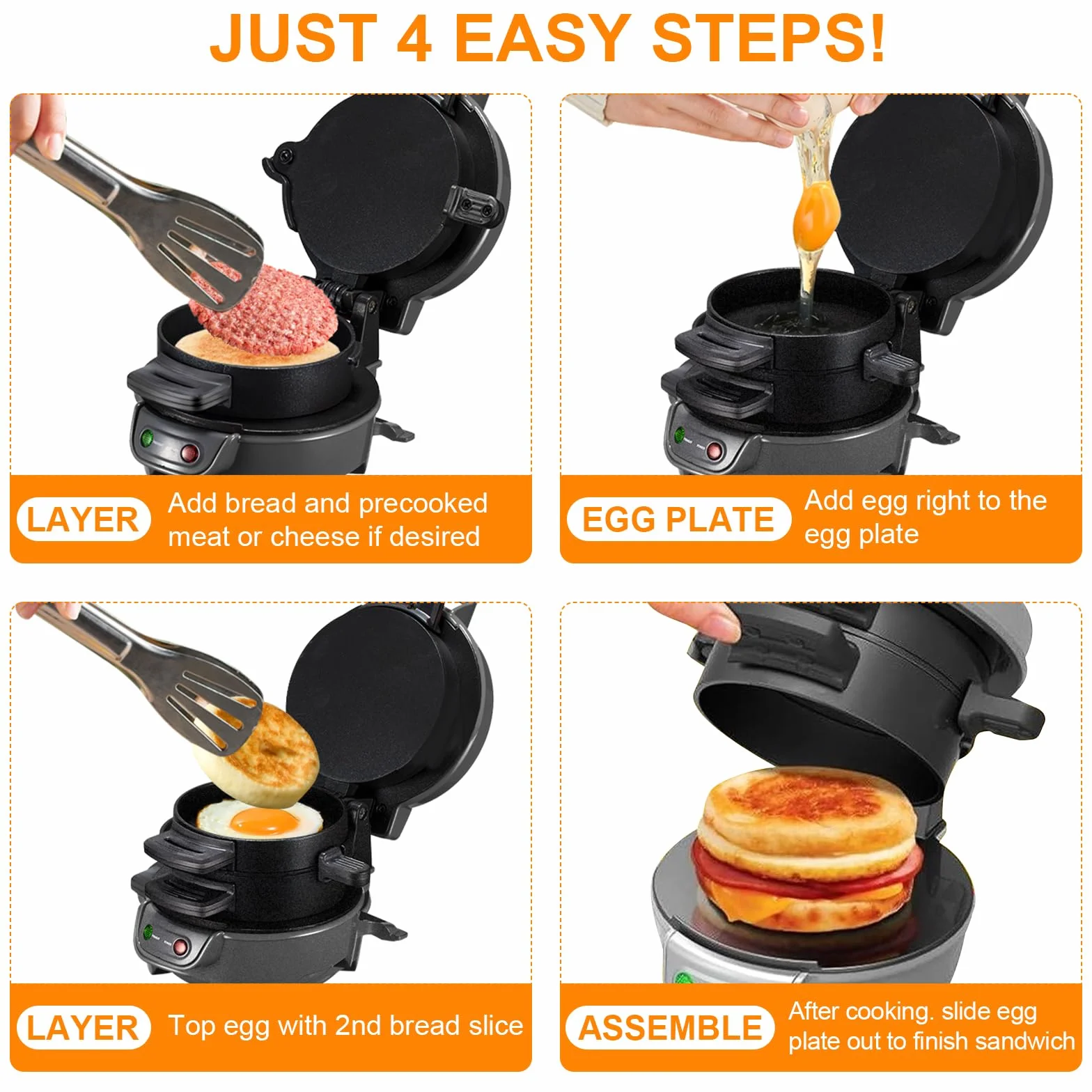 JUST 4 EASY STEPS!

LAYER Add bread and precooked meat or cheese if desired

EGG PLATE Add egg right to the egg plate

LAYER Top egg with 2nd bread slice

ASSEMBLE After cooking. slide egg plate out to finish sandwich