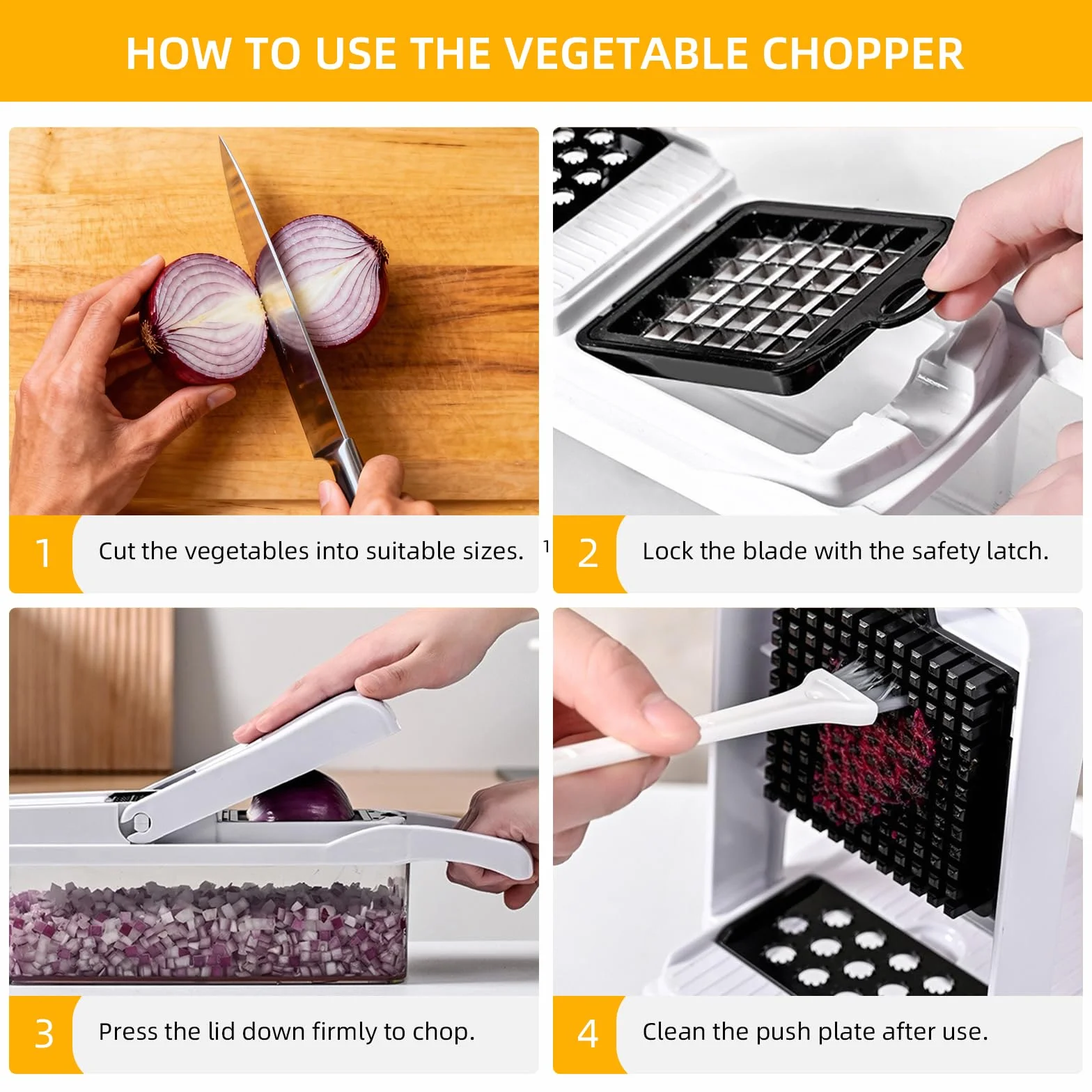 HOW TO USE THE VEGETABLE CHOPPER

1 Cut the vegetables into suitable sizes.

2 Lock the blade with the safety latch.

3 Press the lid down firmly to chop.

4 Clean the push plate after use.