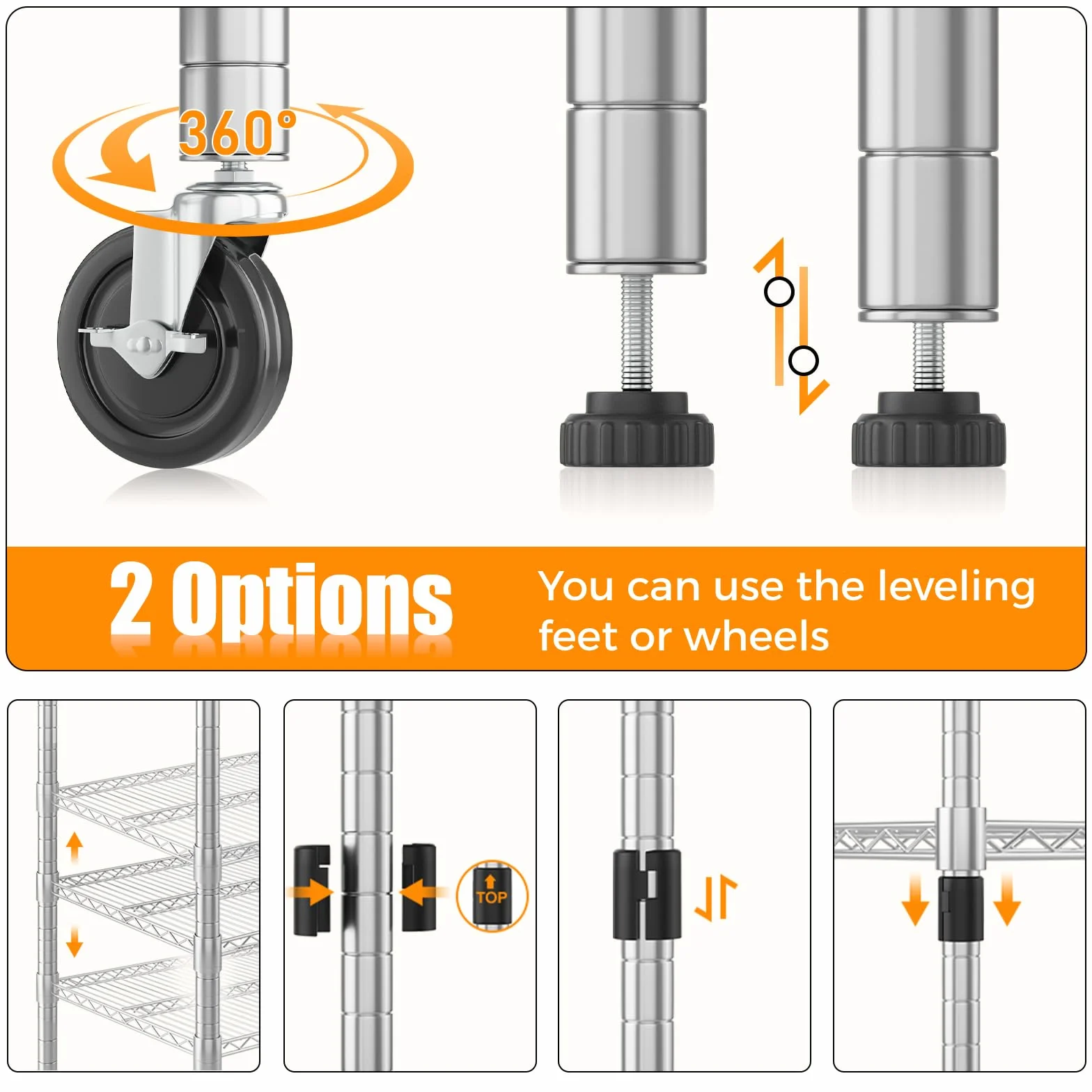 360°

2 Options

You can use the leveling feet or wheels

TOP