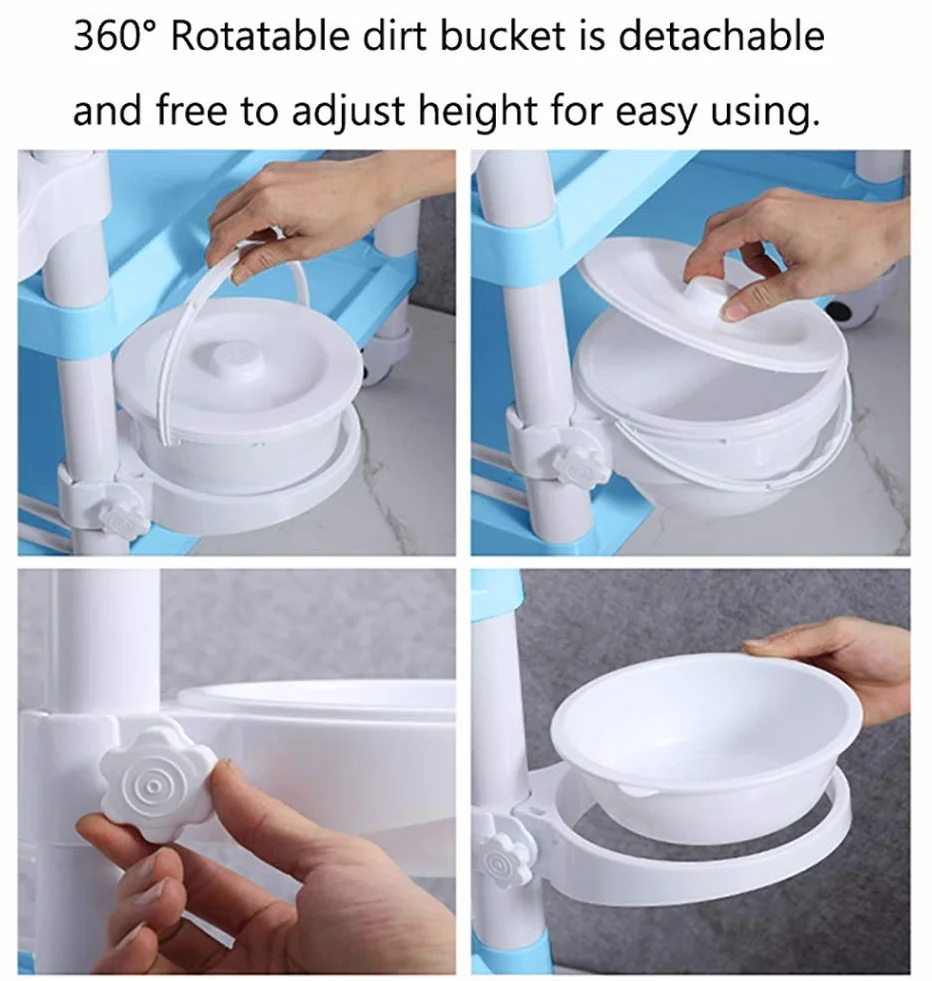 360° Rotatable dirt bucket is detachable and free to adjust height for easy using.