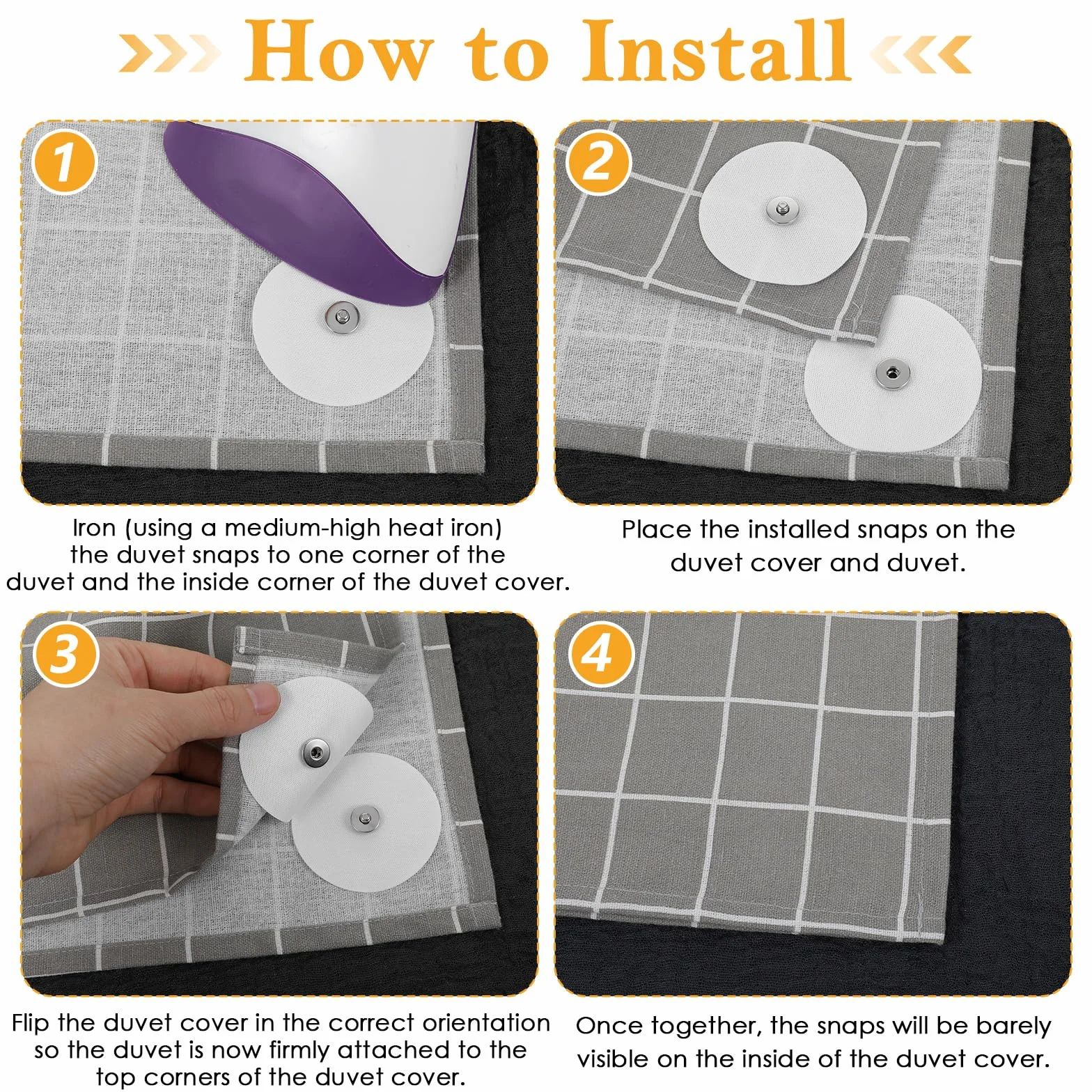 How to Install

1

Iron (using a medium-high heat iron) the duvet snaps to one corner of the duvet and the inside corner of the duvet cover.

2

Place the installed snaps on the duvet cover and duvet.

3

Flip the duvet cover in the correct orientation so the duvet is now firmly attached to the top corners of the duvet cover.

4

Once together, the snaps will be barely visible on the inside of the duvet cover.