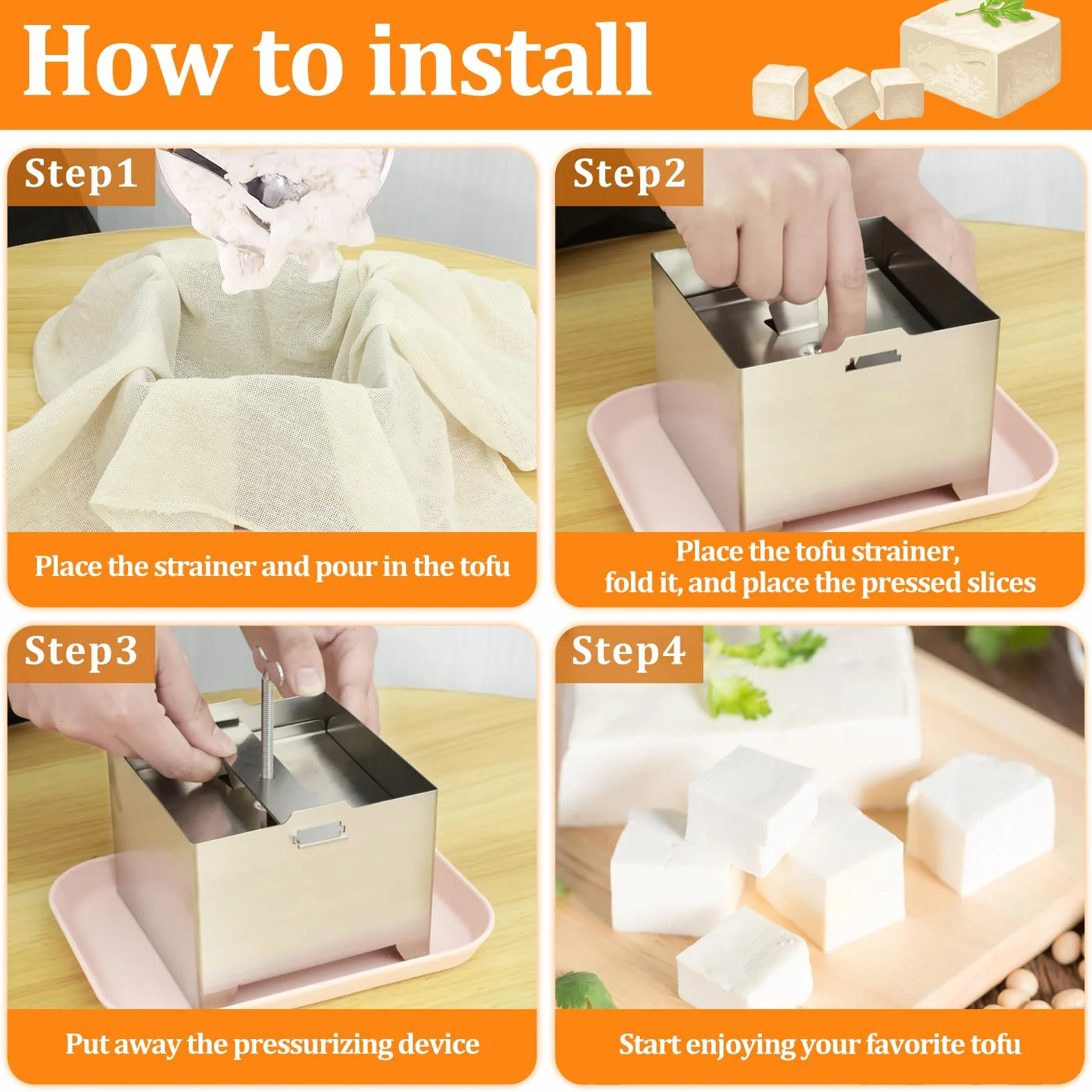 How to install

Step1

Place the strainer and pour in the tofu

Step2

Place the tofu strainer, fold it, and place the pressed slices

Step3

Put away the pressurizing device

Step4

Start enjoying your favorite tofu