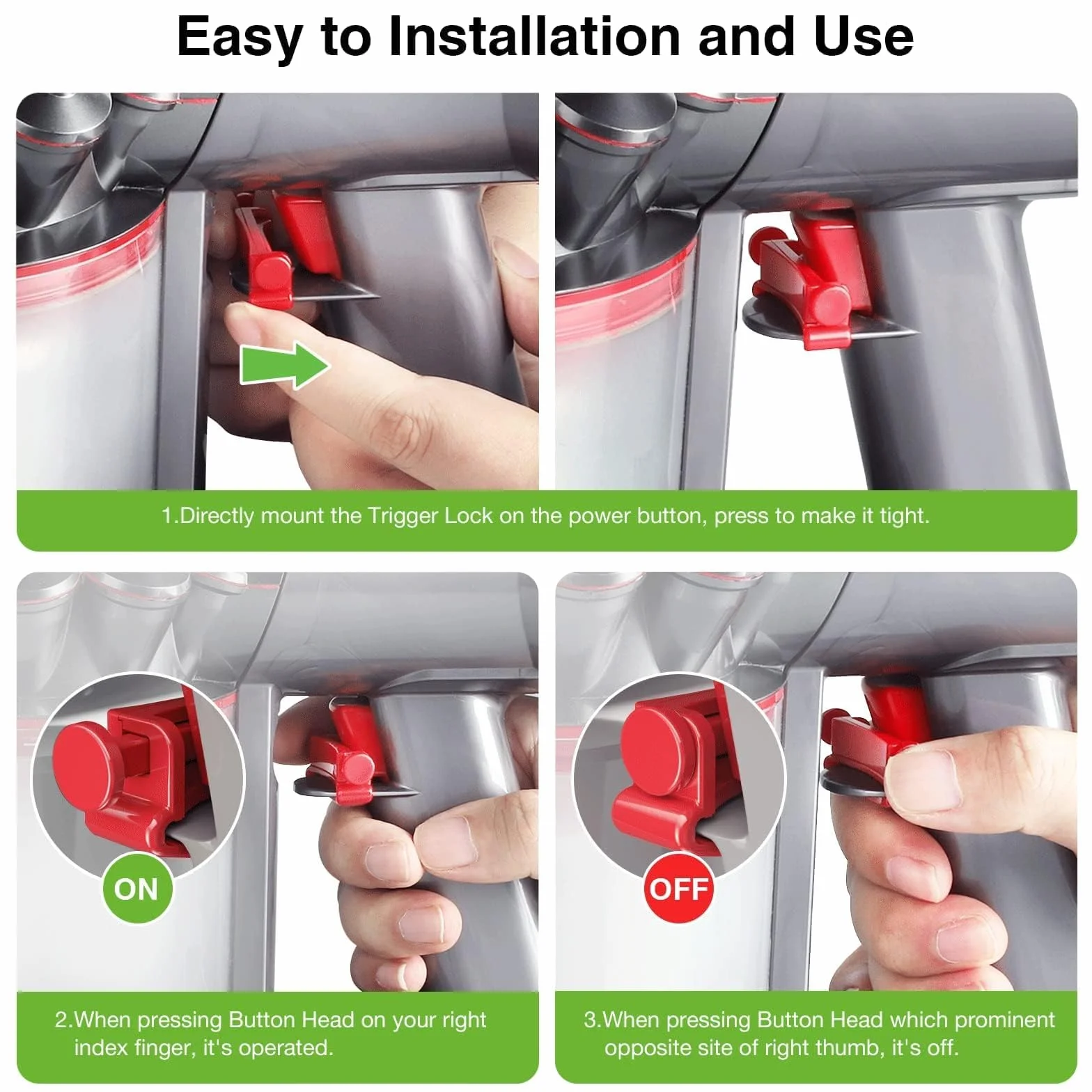 Easy to Installation and Use

1.Directly mount the Trigger Lock on the power button, press to make it tight.

ON

2.When pressing Button Head on your right index finger, it's operated.

OFF

3.When pressing Button Head which prominent opposite site of right thumb, it's off.